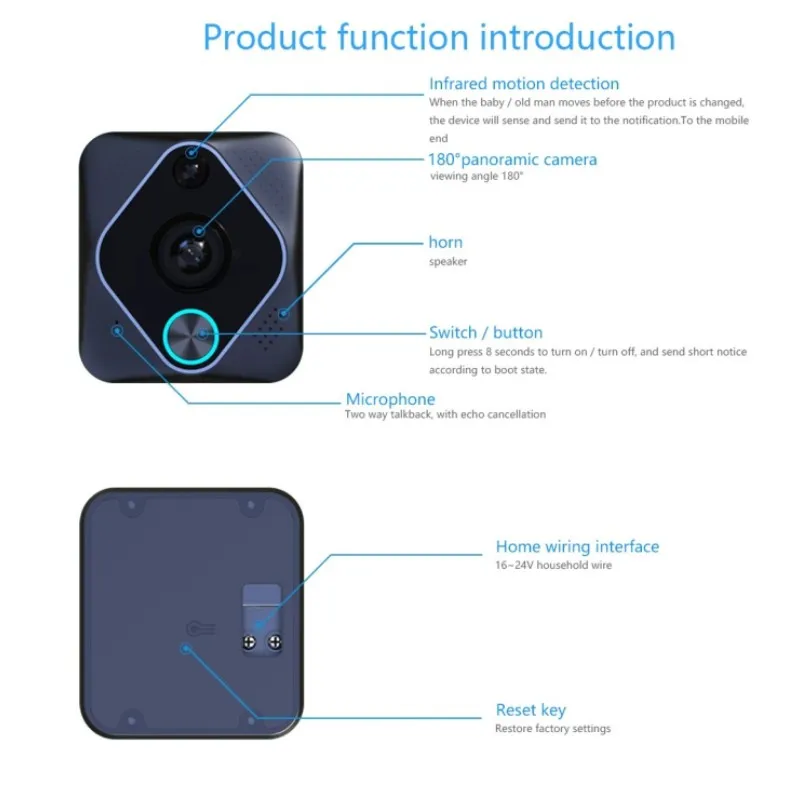 Product function introduction

Infrared motion detection
When the baby / old man moves before the product is changed, the device will sense and send it to the notification.To the mobile end

180°panoramic camera
viewing angle 180°

horn
speaker

Switch / button
Long press 8 seconds to turn on / turn off, and send short notice according to boot state.

Microphone
Two way talkback, with echo cancellation

Home wiring interface
16~24V household wire

Reset key
Restore factory settings