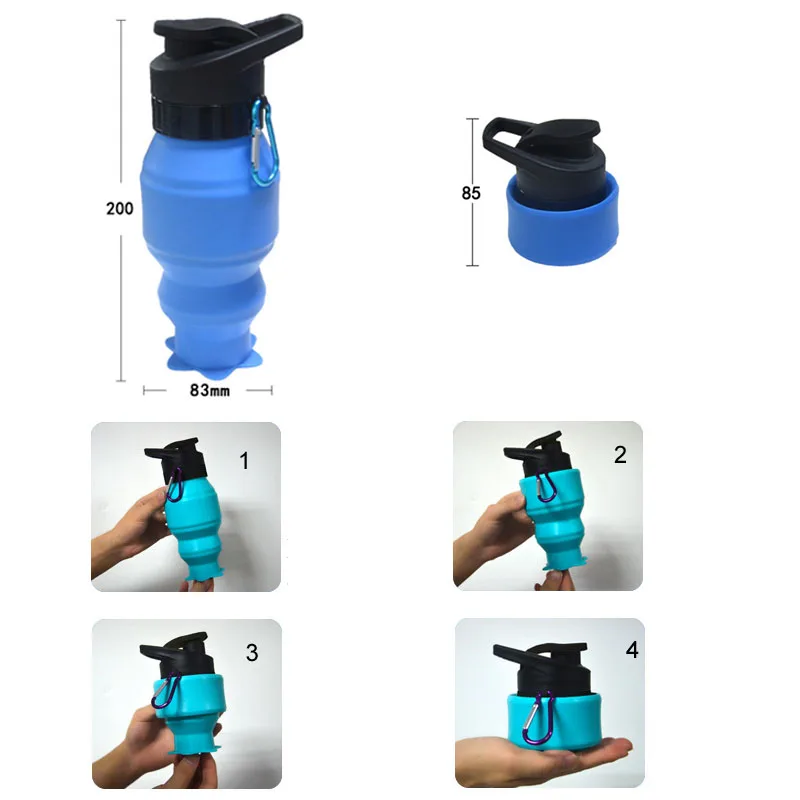 200

83mm

85

1

2

3

4