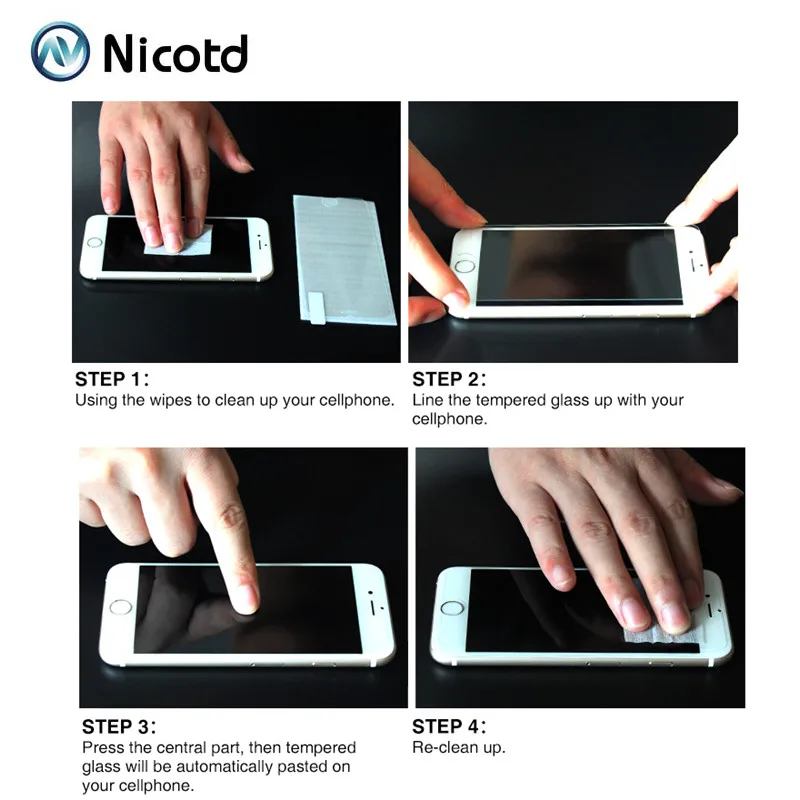 Nicotd

STEP 1:
Using the wipes to clean up your cellphone.

STEP 2:
Line the tempered glass up with your cellphone.

STEP 3:
Press the central part, then tempered glass will be automatically pasted on your cellphone.

STEP 4:
Re-clean up.