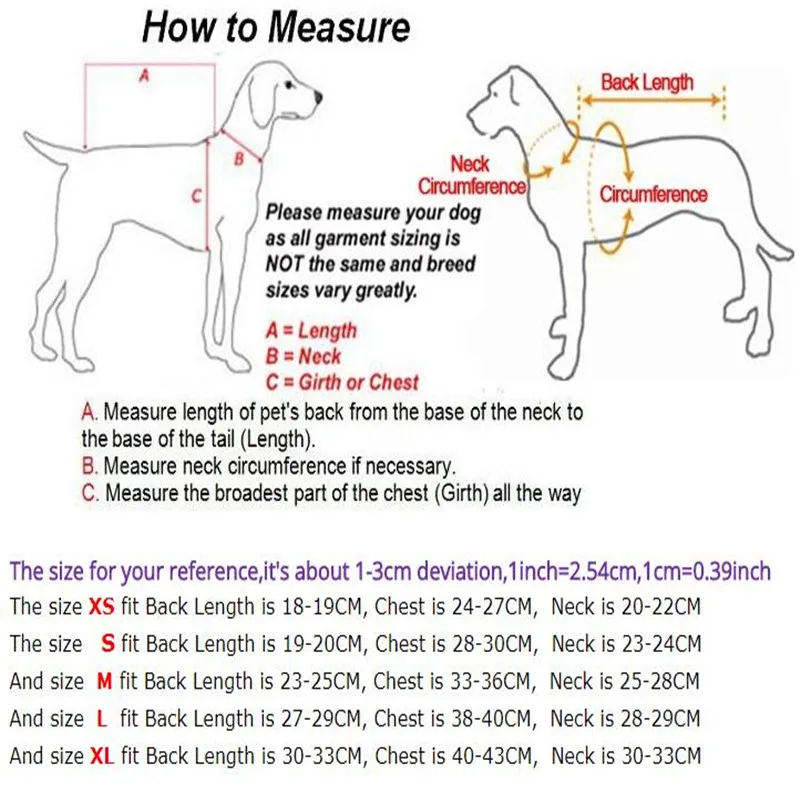 How to Measure

A

B

C

Back Length

Neck Circumference

Circumference

Please measure your dog as all garment sizing is NOT the same and breed sizes vary greatly.

A = Length
B = Neck
C = Girth or Chest

A. Measure length of pet's back from the base of the neck to the base of the tail (Length).
B. Measure neck circumference if necessary.
C. Measure the broadest part of the chest (Girth) all the way

The size for your reference,it's about 1-3cm deviation,1inch=2.54cm,1cm=0.39inch
The size XS fit Back Length is 18-19CM, Chest is 24-27CM, Neck is 20-22CM
The size S fit Back Length is 19-20CM, Chest is 28-30CM, Neck is 23-24CM
And size M fit Back Length is 23-25CM, Chest is 33-36CM, Neck is 25-28CM
And size L fit Back Length is 27-29CM, Chest is 38-40CM, Neck is 28-29CM
And size XL fit Back Length is 30-33CM, Chest is 40-43CM, Neck is 30-33CM