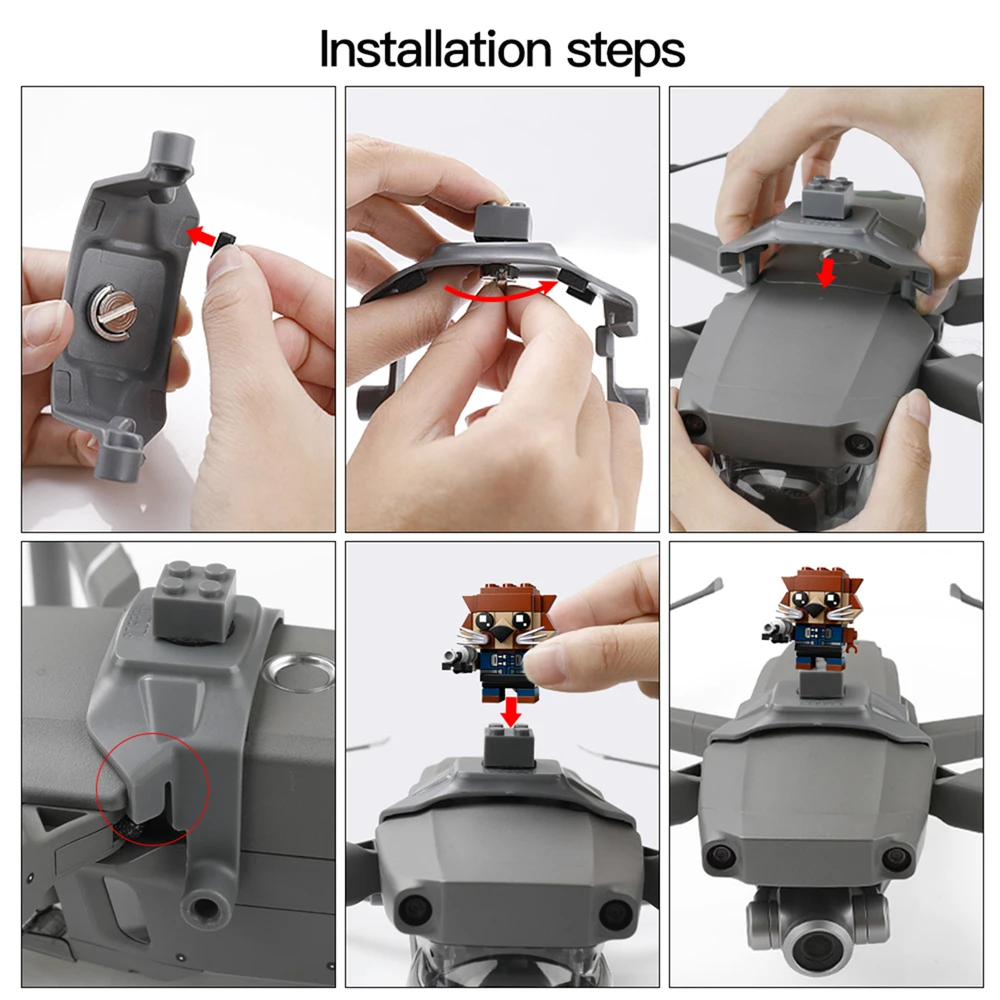 Installation steps