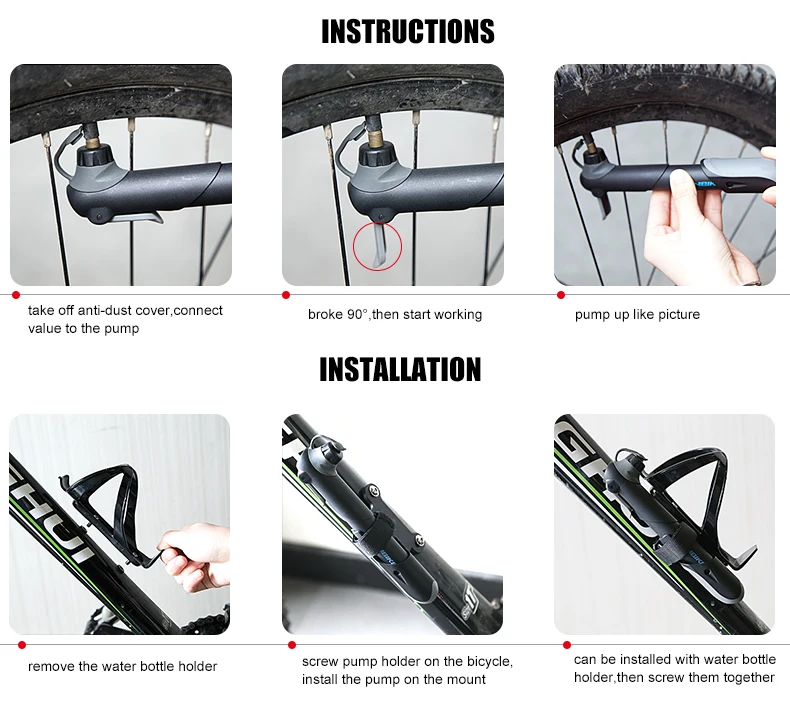 INSTRUCTIONS

take off anti-dust cover,connect value to the pump

broke 90°,then start working

pump up like picture

INSTALLATION

remove the water bottle holder

screw pump holder on the bicycle, install the pump on the mount

can be installed with water bottle holder,then screw them together