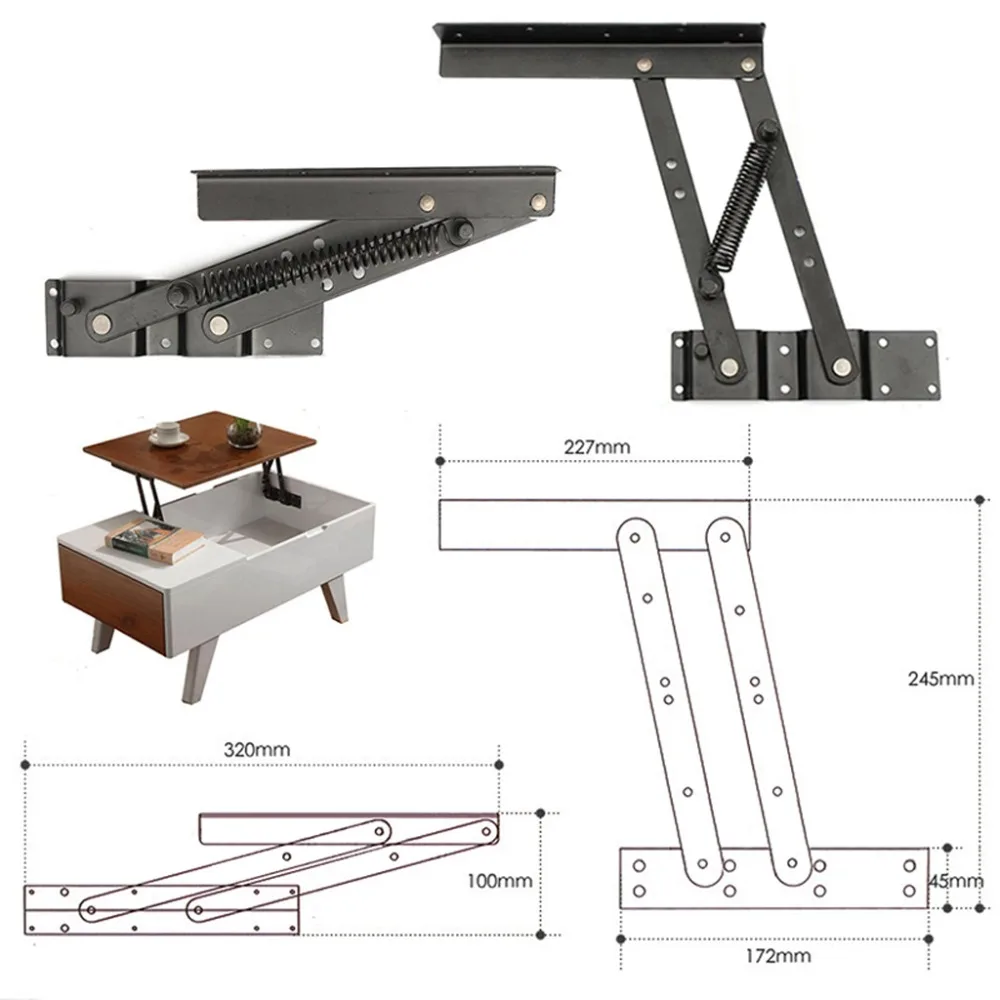 227mm

245mm

320mm

100mm

45mm

172mm