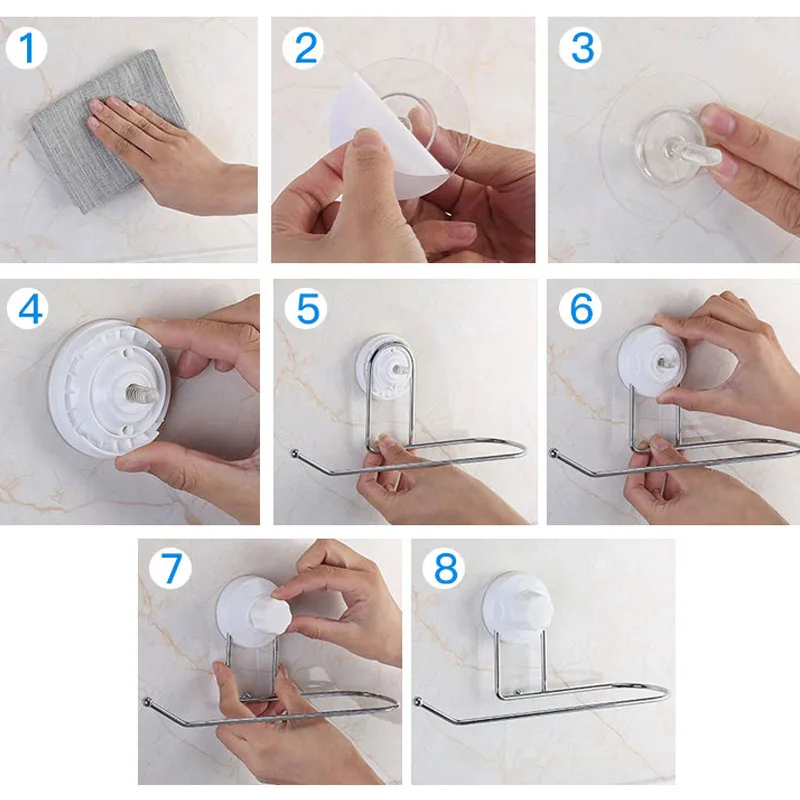 1
2
3
4
5
6
7
8