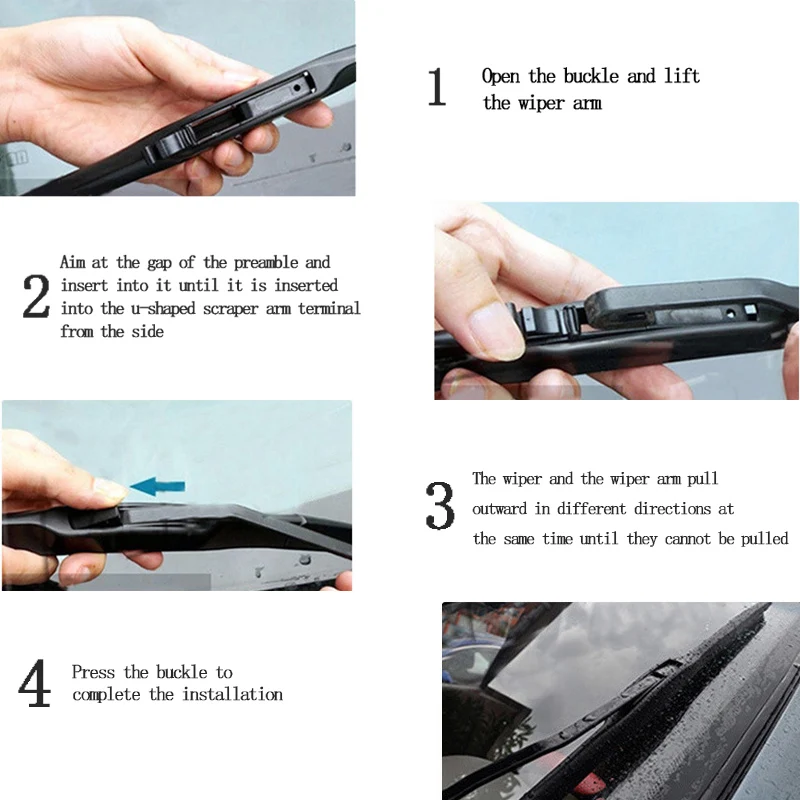 1 Open the buckle and lift the wiper arm

2 Aim at the gap of the preamble and insert into it until it is inserted into the u-shaped scraper arm terminal from the side

3 The wiper and the wiper arm pull outward in different directions at the same time until they cannot be pulled

4 Press the buckle to complete the installation