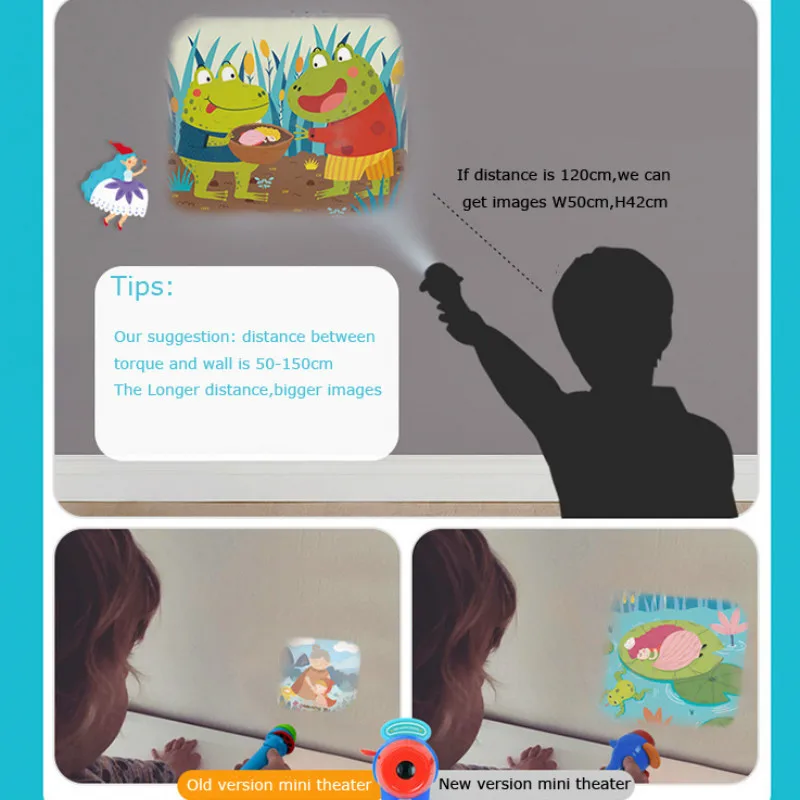 If distance is 120cm,we can get images W50cm,H42cm

Tips:

Our suggestion: distance between torque and wall is 50-150cm
The Longer distance,bigger images

Old version mini theater

New version mini theater