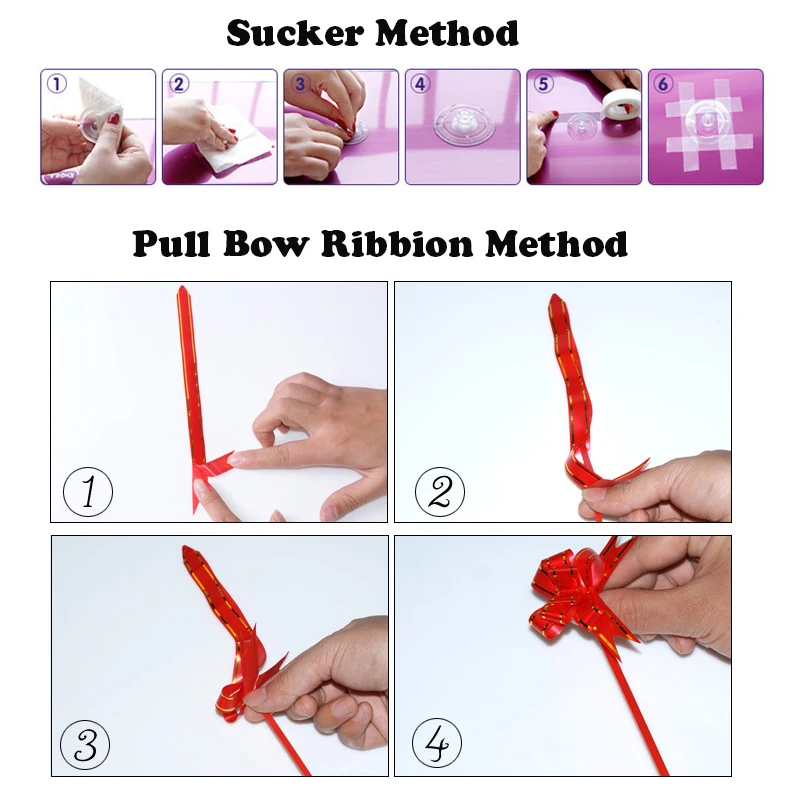 Sucker Method

1 2 3 4 5 6

Pull Bow Ribbion Method

1

2

3

4