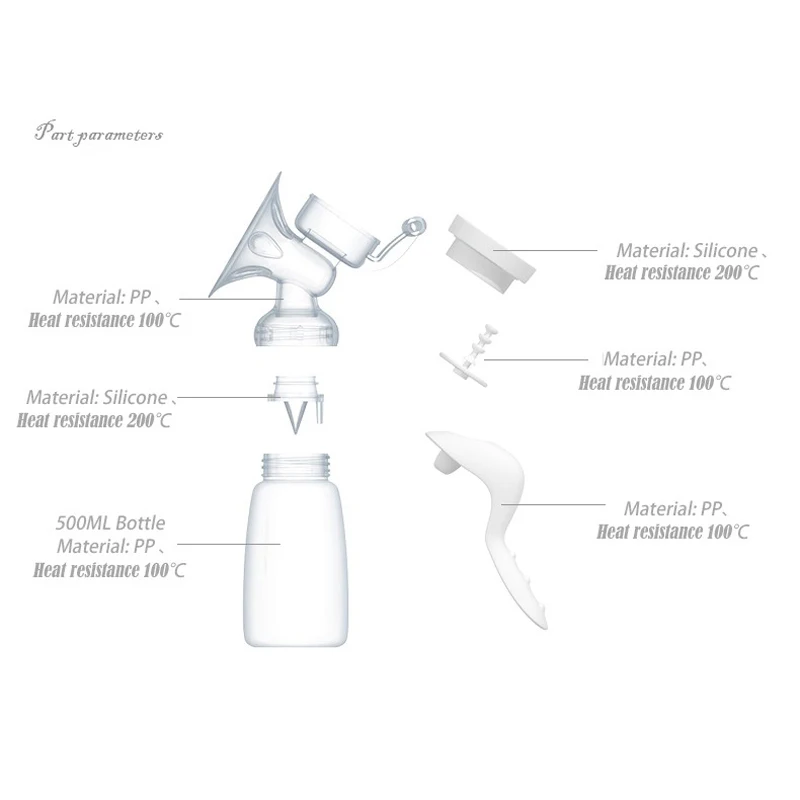 Part parameters

Material: PP、
Heat resistance 100℃

Material: Silicone、
Heat resistance 200℃

500ML Bottle
Material: PP、
Heat resistance 100℃

Material: Silicone、
Heat resistance 200℃

Material: PP、
Heat resistance 100℃

Material: PP、
Heat resistance 100℃