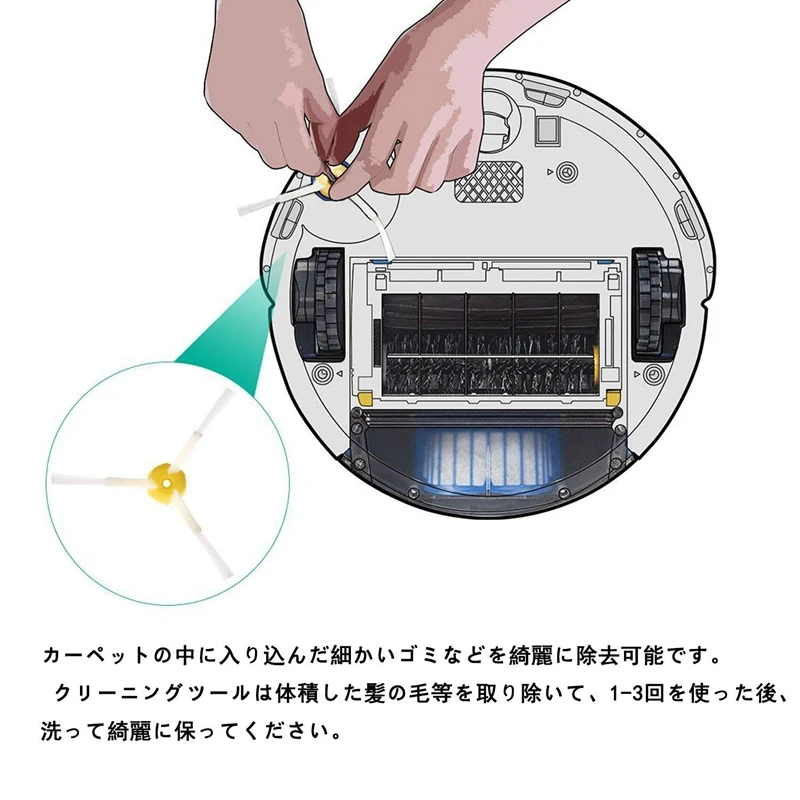 カーペットの中に入り込んだ細かいゴミなどを綺麗に除去可能です。
クリーニングツールは体積した髪の毛等を取り除いて、1-3回を使った後、洗って綺麗に保ってください。