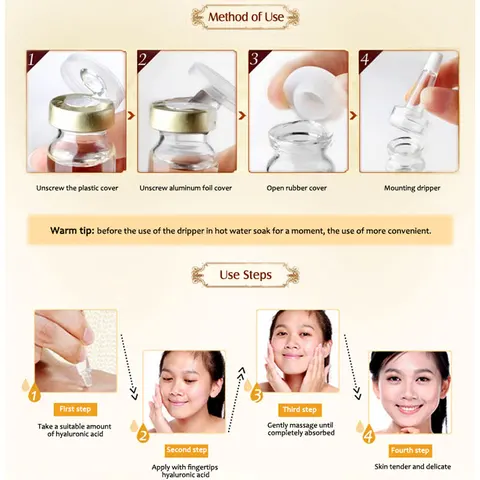 Method of Use

1
Unscrew the plastic cover

2
Unscrew aluminum foil cover

3
Open rubber cover

4
Mounting dripper

Warm tip: before the use of the dripper in hot water soak for a moment, the use of more convenient.

Use Steps

1
First step
Take a suitable amount of hyaluronic acid

2
Second step
Apply with fingertips hyaluronic acid

3
Third step
Gently massage until completely absorbed

4
Fourth step
Skin tender and delicate