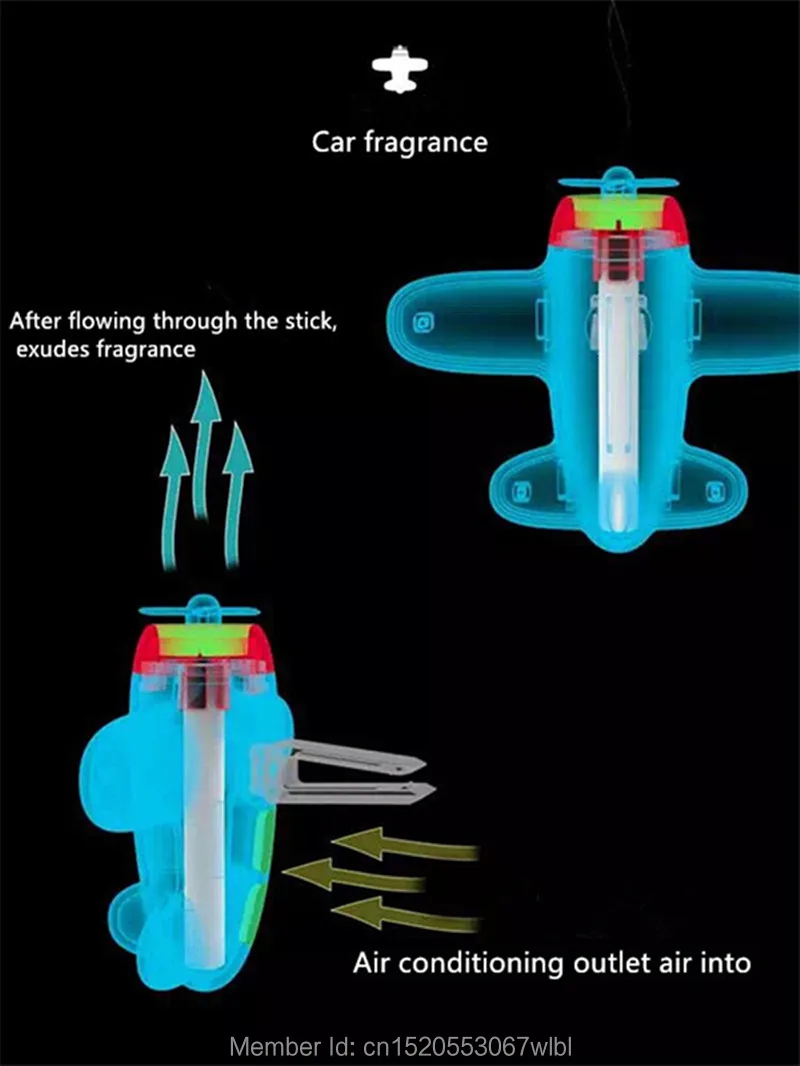 Car fragrance

After flowing through the stick, exudes fragrance

Air conditioning outlet air into

Member Id: cn1520553067wlbl