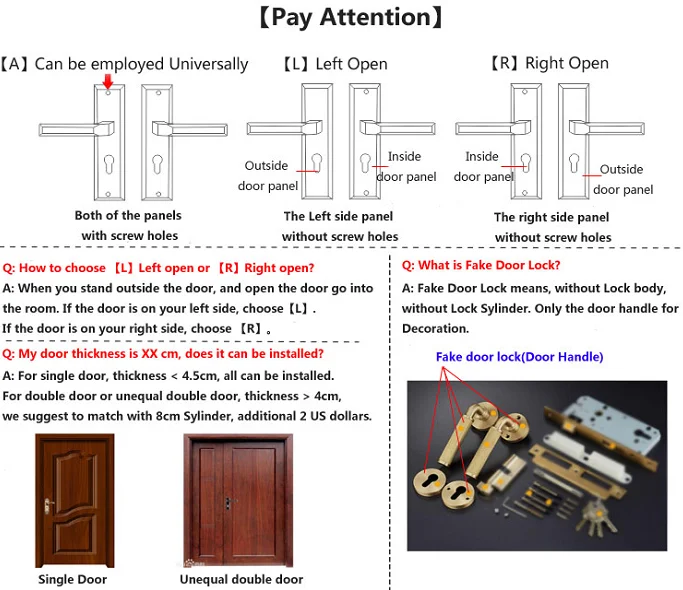 【Pay Attention】

【A】Can be employed Universally

Both of the panels with screw holes

【L】Left Open

Outside door panel

Inside door panel

The Left side panel without screw holes

【R】Right Open

Inside door panel

Outside door panel

The right side panel without screw holes

Q: How to choose 【L】Left open or 【R】Right open?

A: When you stand outside the door, and open the door go into the room. If the door is on your left side, choose【L】.
If the door is on your right side, choose 【R】。

Q: My door thickness is XX cm, does it can be installed?

A: For single door, thickness < 4.5cm, all can be installed.
For double door or unequal double door, thickness > 4cm, we suggest to match with 8cm Sylinder, additional 2 US dollars.

Single Door

Unequal double door

Q: What is Fake Door Lock?

A: Fake Door Lock means, without Lock body, without Lock Sylinder. Only the door handle for Decoration.

Fake door lock(Door Handle)