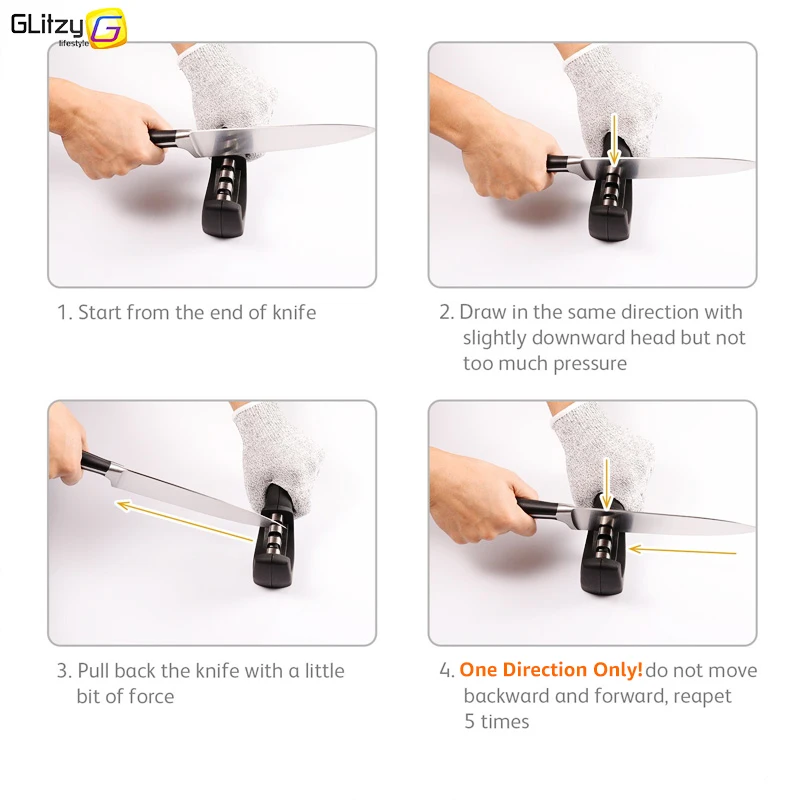 GLitzy G lifestyle

1. Start from the end of knife

2. Draw in the same direction with slightly downward head but not too much pressure

3. Pull back the knife with a little bit of force

4. One Direction Only! do not move backward and forward, reapet 5 times