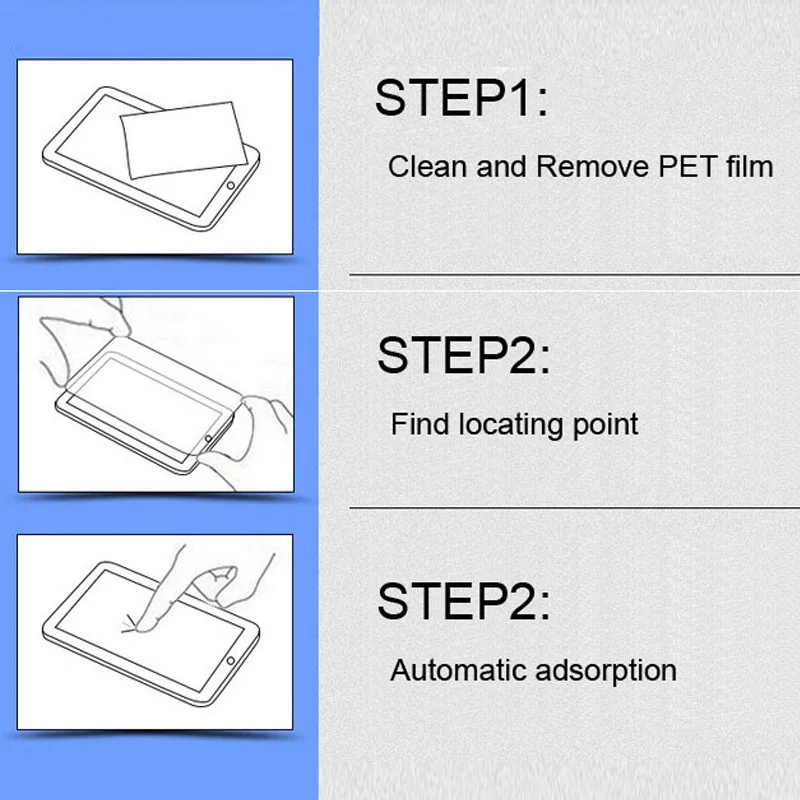 STEP1:

Clean and Remove PET film

STEP2:

Find locating point

STEP2:

Automatic adsorption