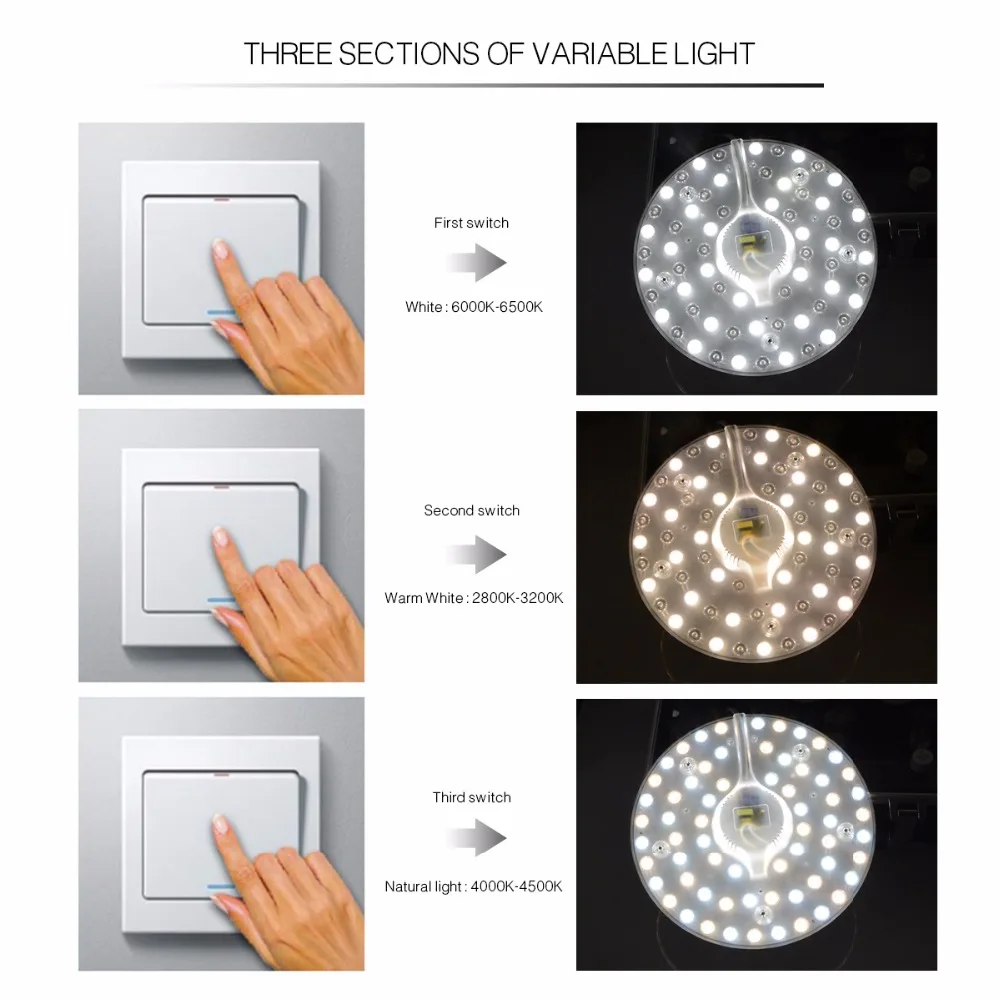 THREE SECTIONS OF VARIABLE LIGHT

First switch

White : 6000K-6500K

Second switch

Warm White : 2800K-3200K

Third switch

Natural light : 4000K-4500K