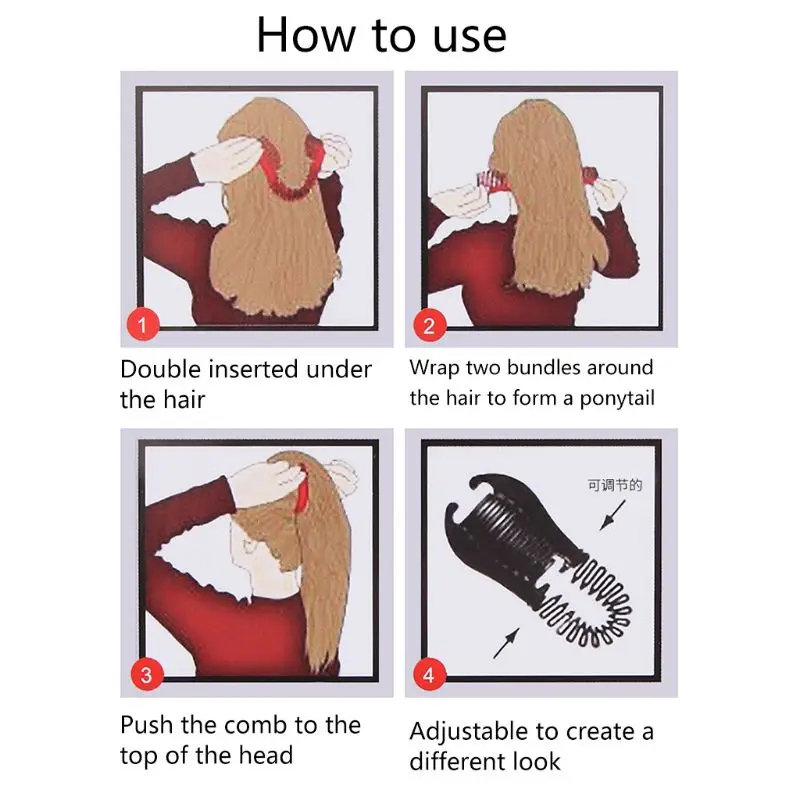 How to use

1

Double inserted under the hair

2

Wrap two bundles around the hair to form a ponytail

3

Push the comb to the top of the head

可调节的

4

Adjustable to create a different look