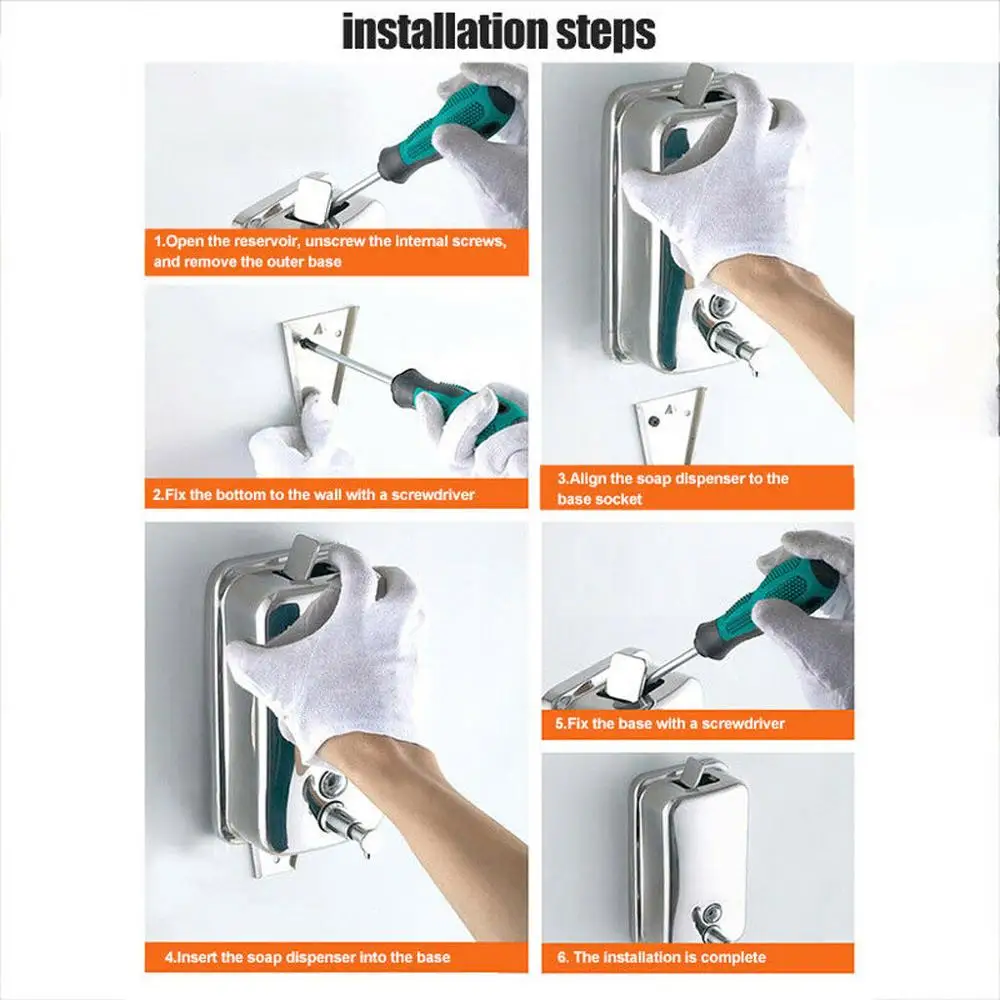 installation steps

1.Open the reservoir, unscrew the internal screws, and remove the outer base

2.Fix the bottom to the wall with a screwdriver

3.Align the soap dispenser to the base socket

4.Insert the soap dispenser into the base

5.Fix the base with a screwdriver

6. The installation is complete