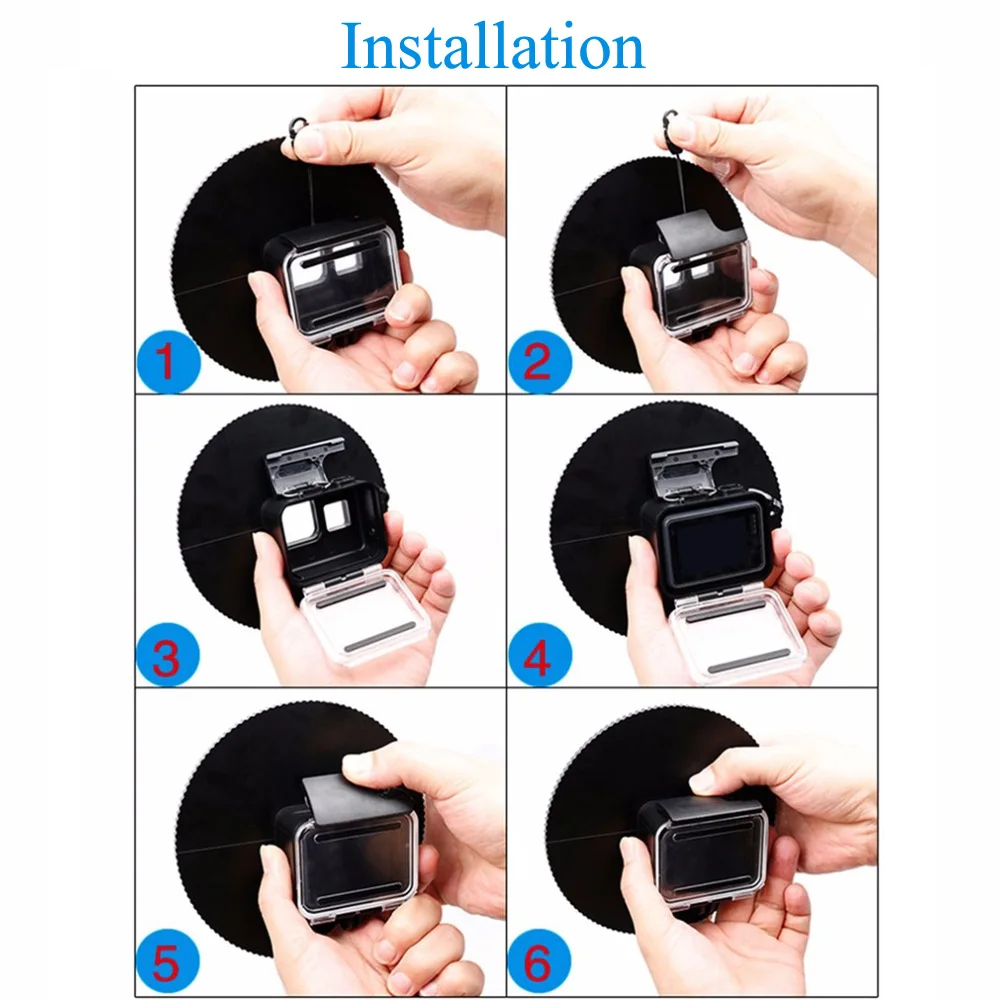 Installation

1

2

3

4

5

6