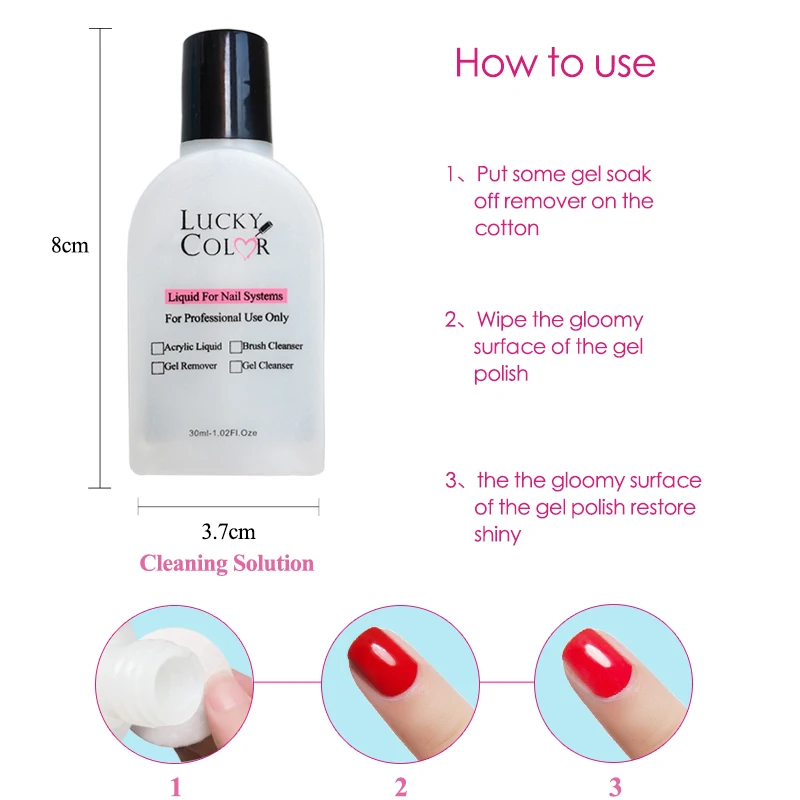 8cm

LUCKY COLOR

Liquid For Nail Systems
For Professional Use Only

Acrylic Liquid
Brush Cleanser
Gel Remover
Gel Cleanser

30ml-1.02Fl.Oze

3.7cm

Cleaning Solution

How to use

1、Put some gel soak off remover on the cotton

2、Wipe the gloomy surface of the gel polish

3、the the gloomy surface of the gel polish restore shiny

1

2

3