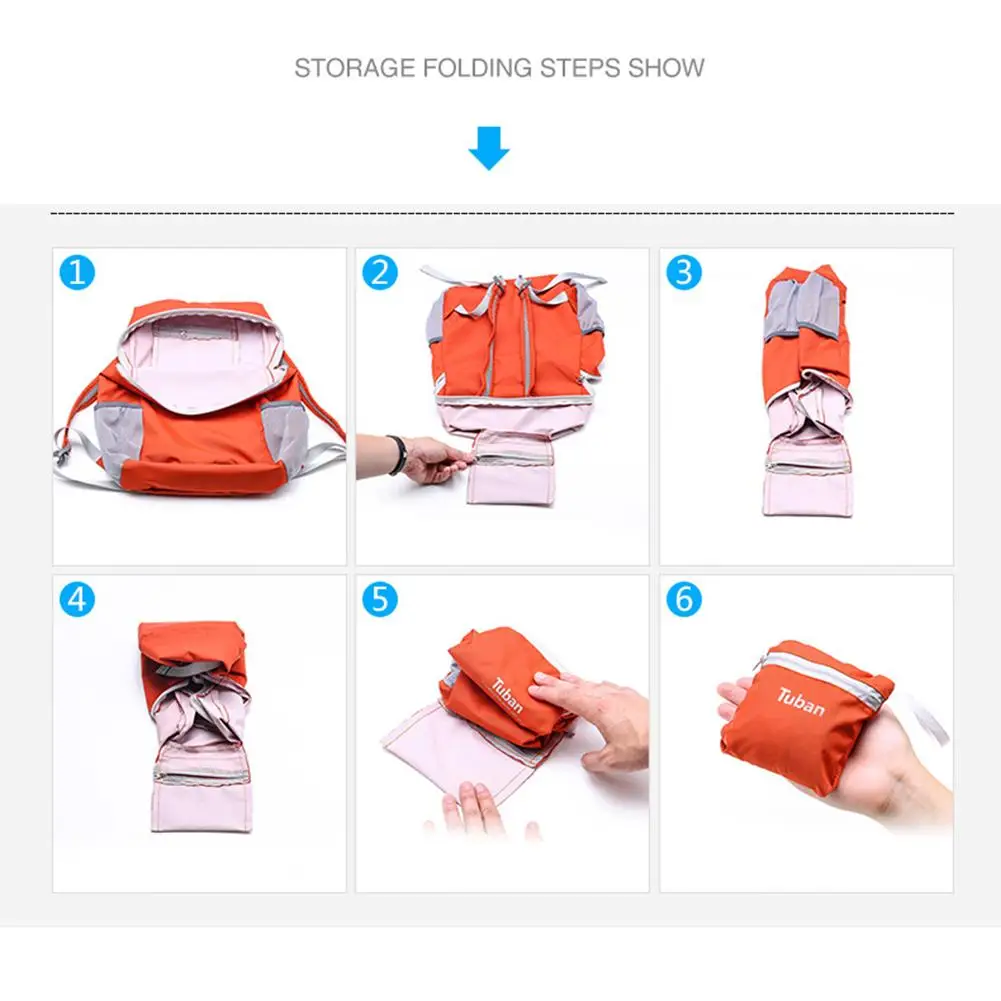 STORAGE FOLDING STEPS SHOW

1

2

3

4

5

Tuban

6

Tuban