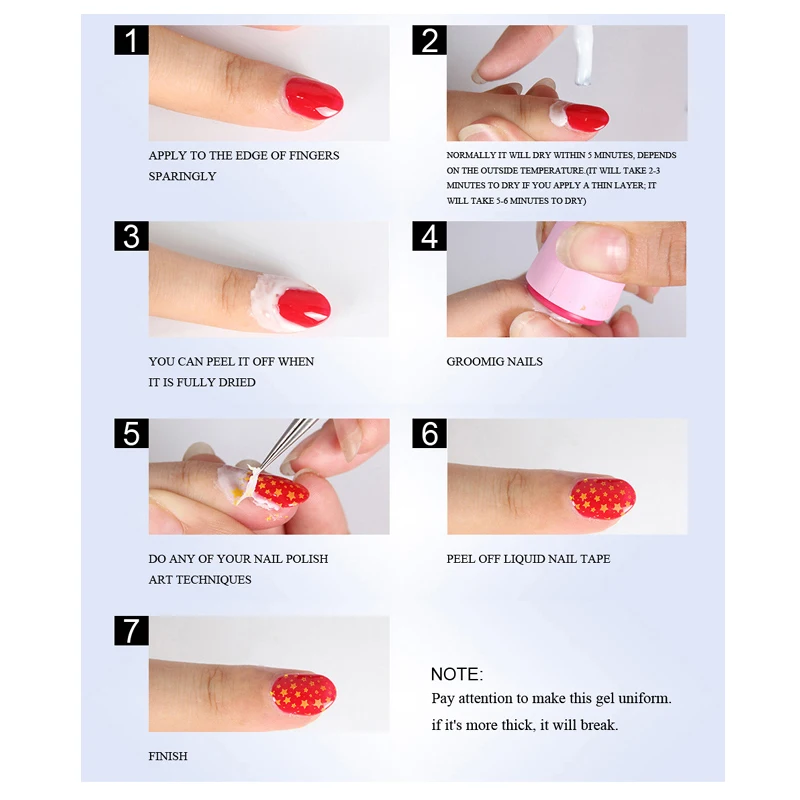 1

APPLY TO THE EDGE OF FINGERS SPARINGLY

2

NORMALLY IT WILL DRY WITHIN 5 MINUTES, DEPENDS ON THE OUTSIDE TEMPERATURE.(IT WILL TAKE 2-3 MINUTES TO DRY IF YOU APPLY A THIN LAYER; IT WILL TAKE 5-6 MINUTES TO DRY)

3

YOU CAN PEEL IT OFF WHEN IT IS FULLY DRIED

4

GROOMIG NAILS

5

DO ANY OF YOUR NAIL POLISH ART TECHNIQUES

6

PEEL OFF LIQUID NAIL TAPE

7

FINISH

NOTE:
Pay attention to make this gel uniform.
if it's more thick, it will break.