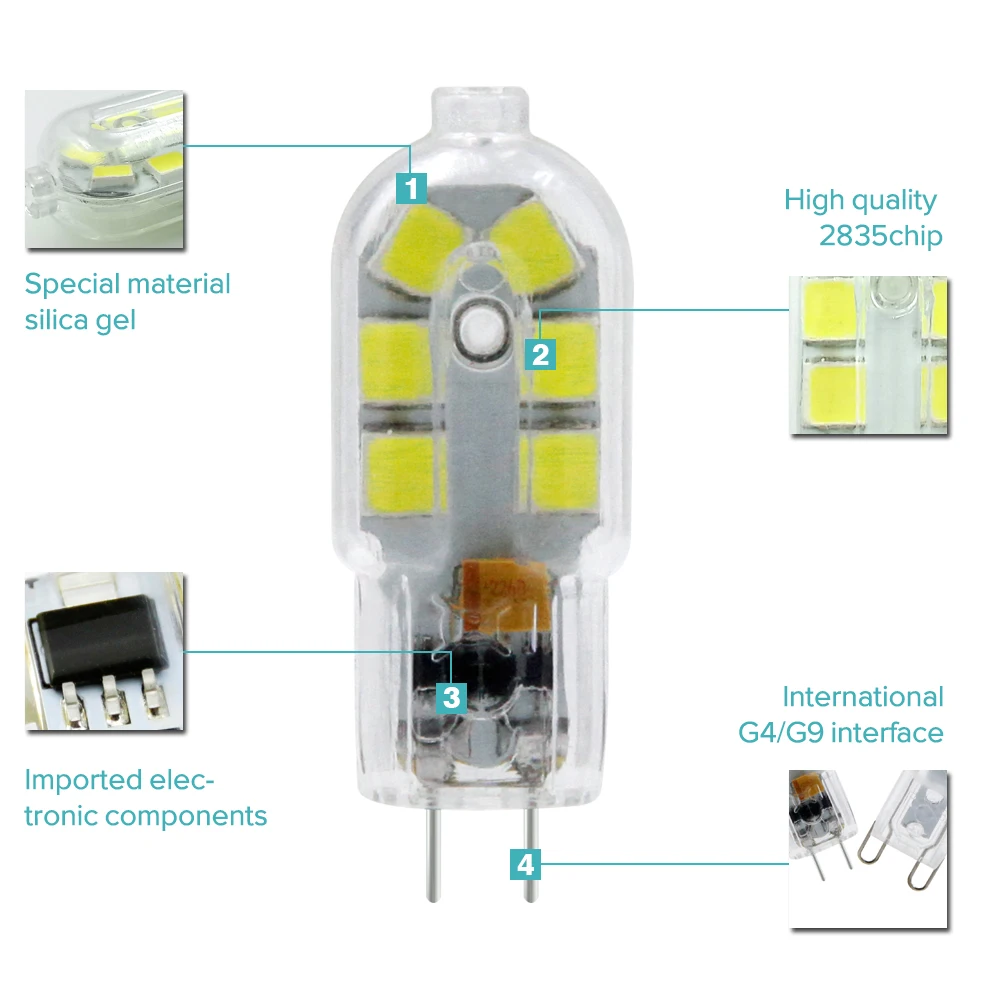 1

Special material silica gel

High quality 2835chip

2

3

Imported electronic components

International G4/G9 interface

4