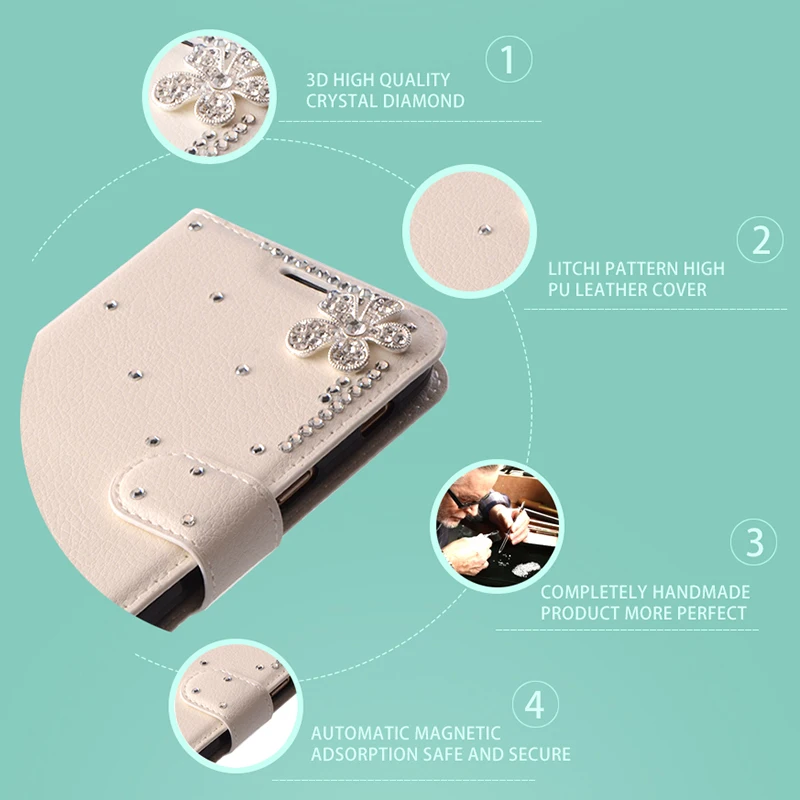 1

3D HIGH QUALITY
CRYSTAL DIAMOND

2

LITCHI PATTERN HIGH
PU LEATHER COVER

3

COMPLETELY HANDMADE
PRODUCT MORE PERFECT

4

AUTOMATIC MAGNETIC
ADSORPTION SAFE AND SECURE