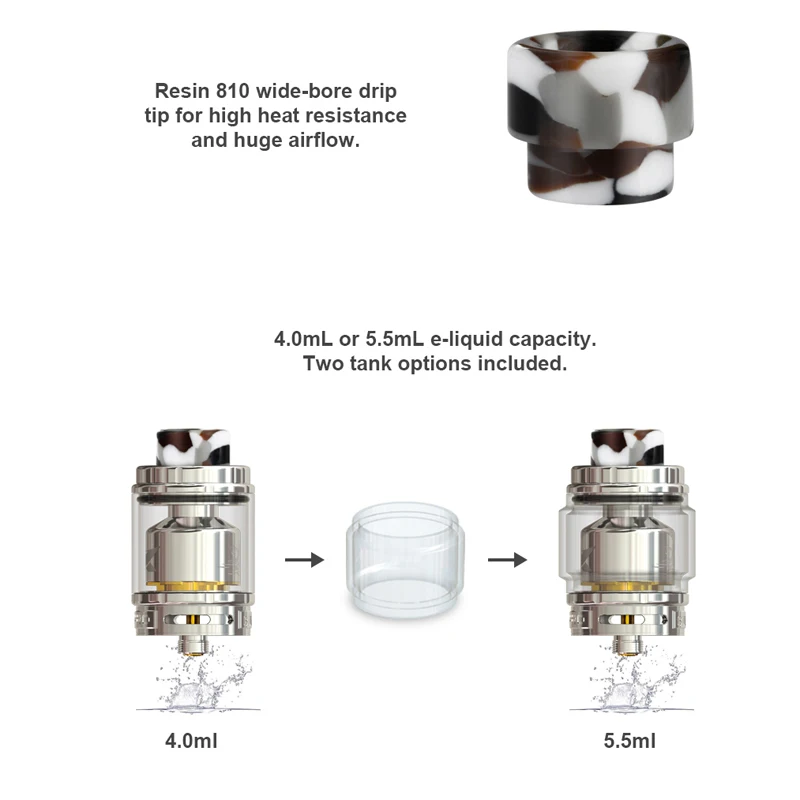 Resin 810 wide-bore drip tip for high heat resistance and huge airflow.

4.0mL or 5.5mL e-liquid capacity. Two tank options included.

4.0ml

5.5ml