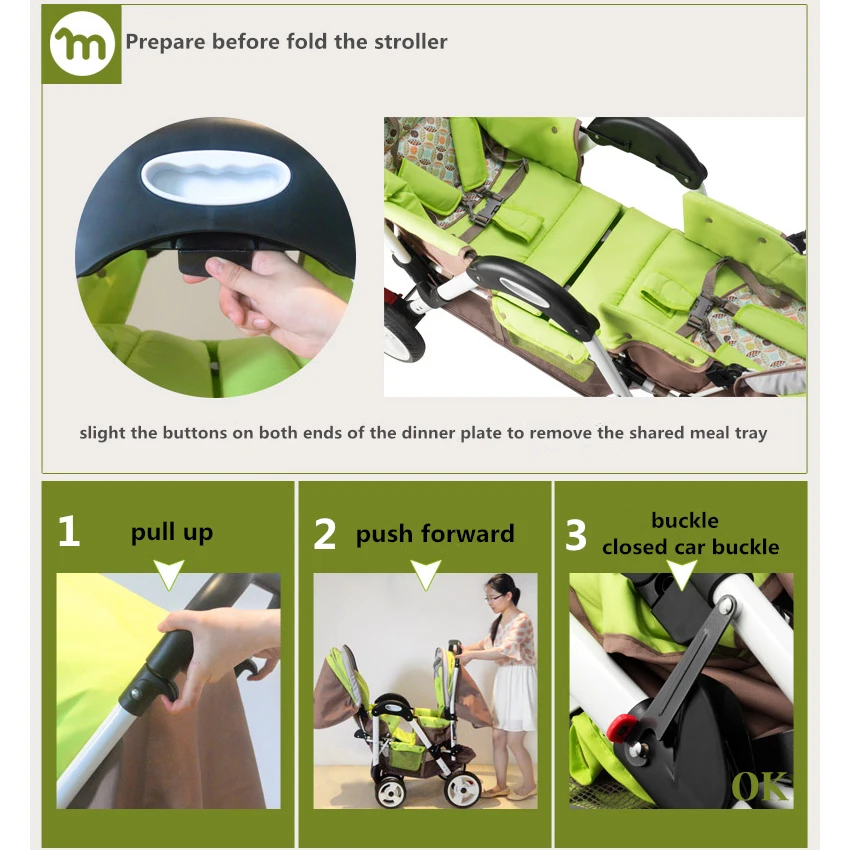 m Prepare before fold the stroller

slight the buttons on both ends of the dinner plate to remove the shared meal tray

1 pull up

2 push forward

3 buckle closed car buckle

OK