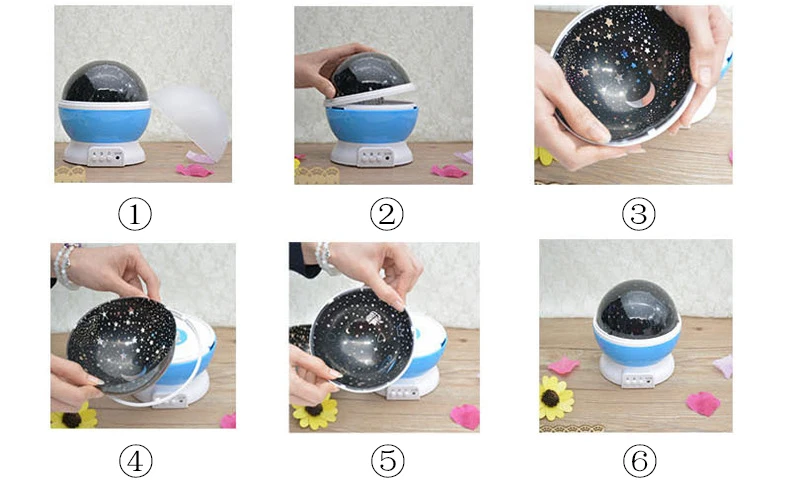 ①

②

③

④

⑤

⑥