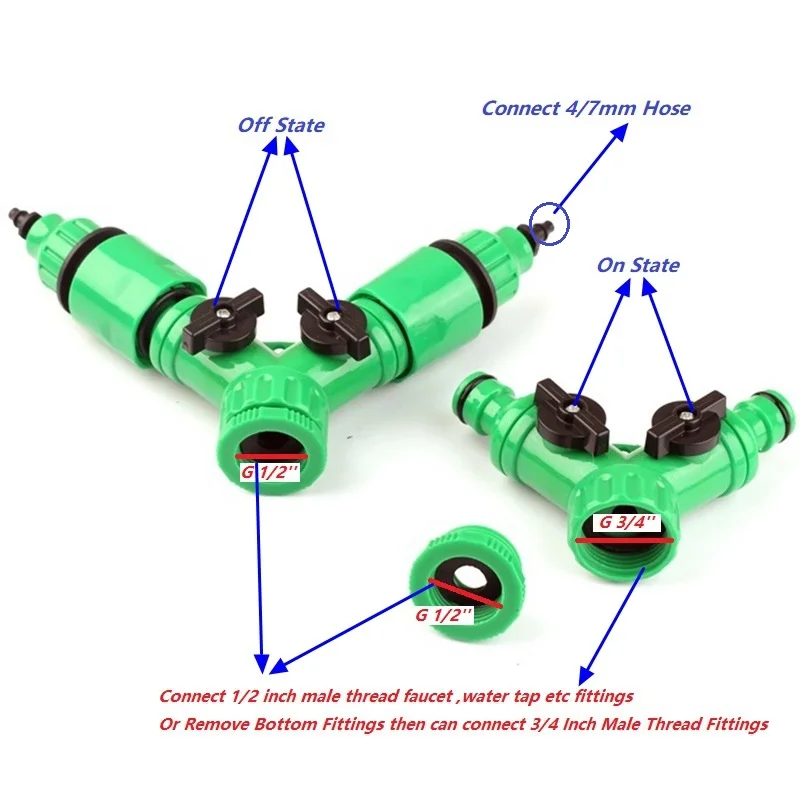 Off State

Connect 4/7mm Hose

On State

G 1/2''

G 3/4''

G 1/2''

Connect 1/2 inch male thread faucet ,water tap etc fittings

Or Remove Bottom Fittings then can connect 3/4 Inch Male Thread Fittings