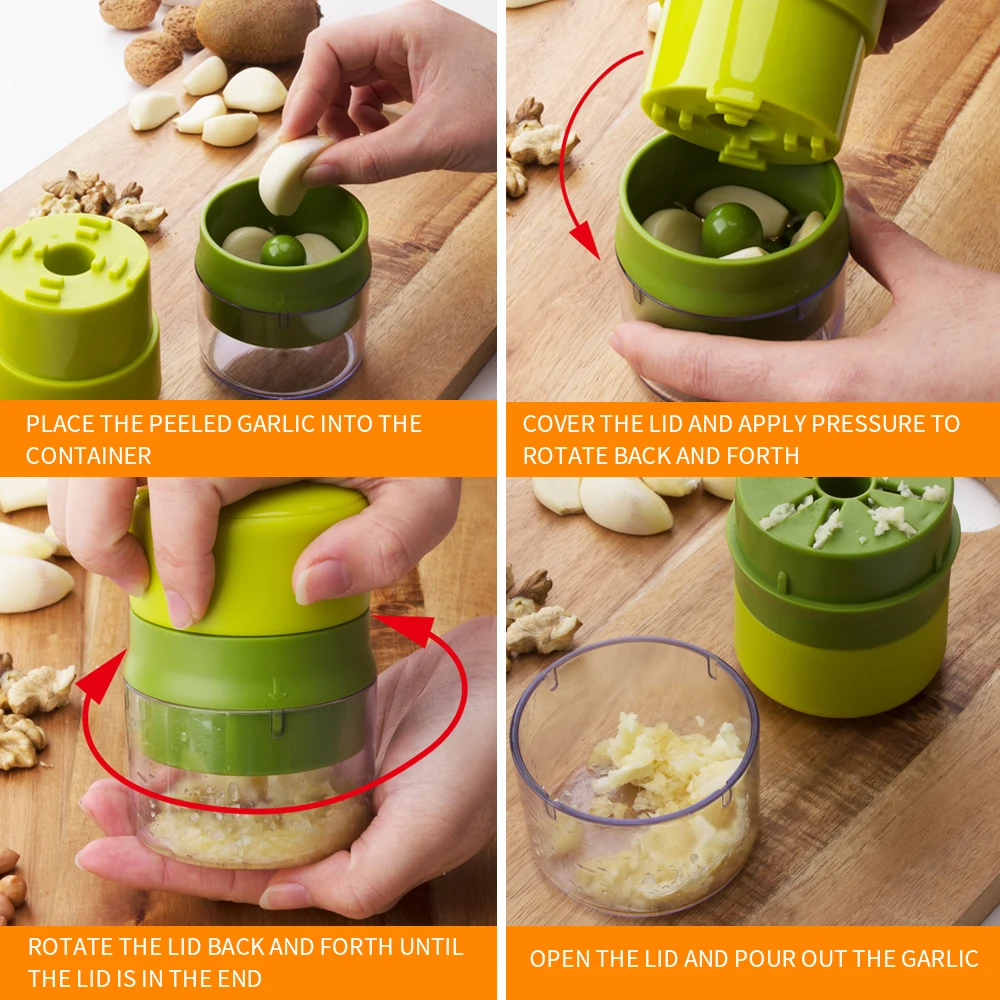 PLACE THE PEELED GARLIC INTO THE CONTAINER

COVER THE LID AND APPLY PRESSURE TO ROTATE BACK AND FORTH

ROTATE THE LID BACK AND FORTH UNTIL THE LID IS IN THE END

OPEN THE LID AND POUR OUT THE GARLIC