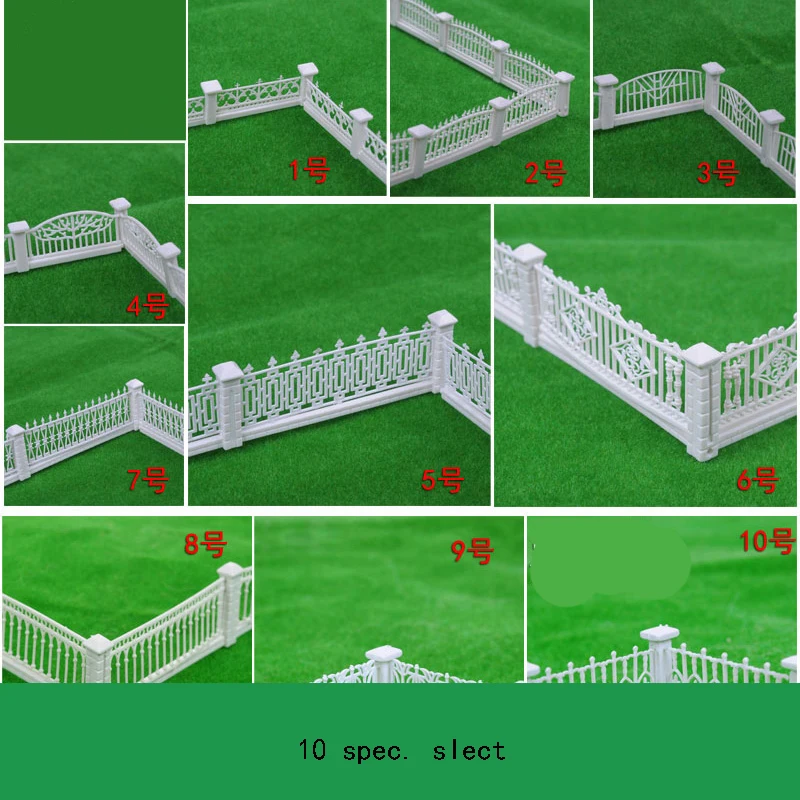 1号

2号

3号

4号

7号

5号

6号

8号

9号

10号

10 spec. slect