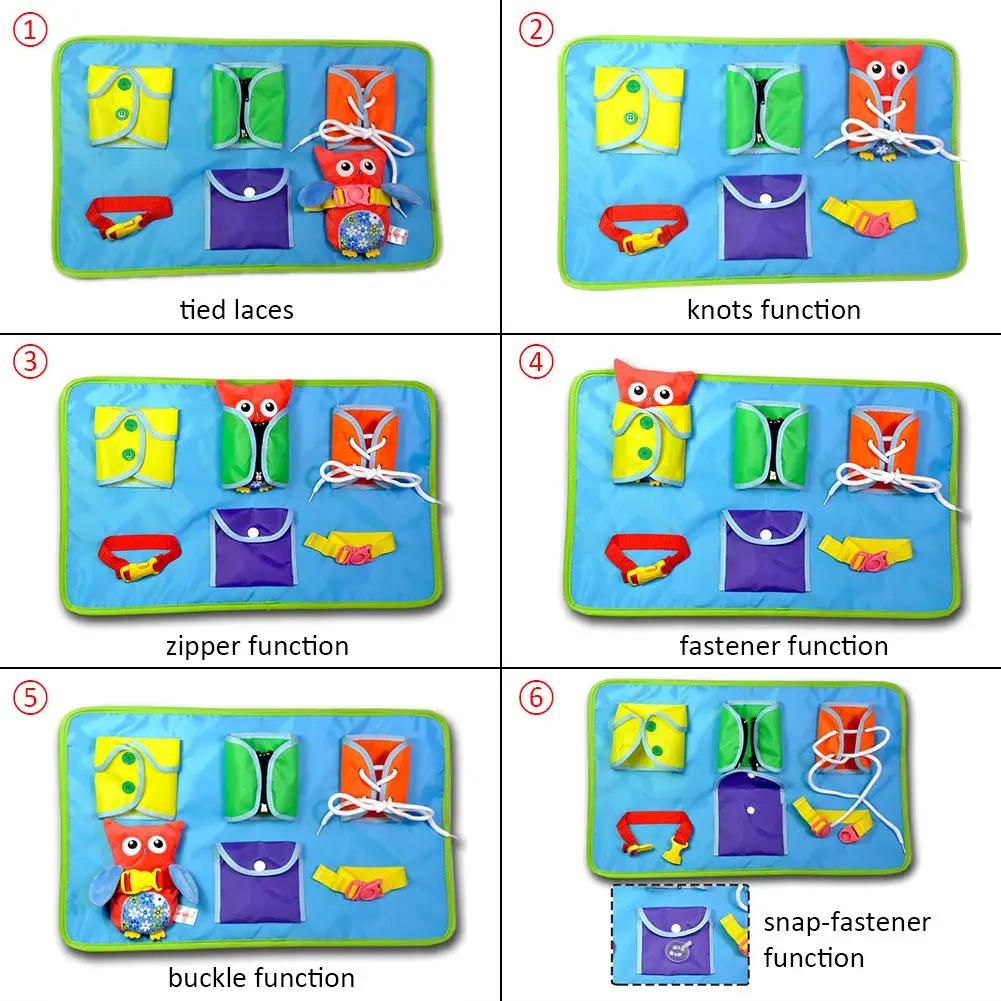 ①
tied laces

②
knots function

③
zipper function

④
fastener function

⑤
buckle function

⑥
snap-fastener function