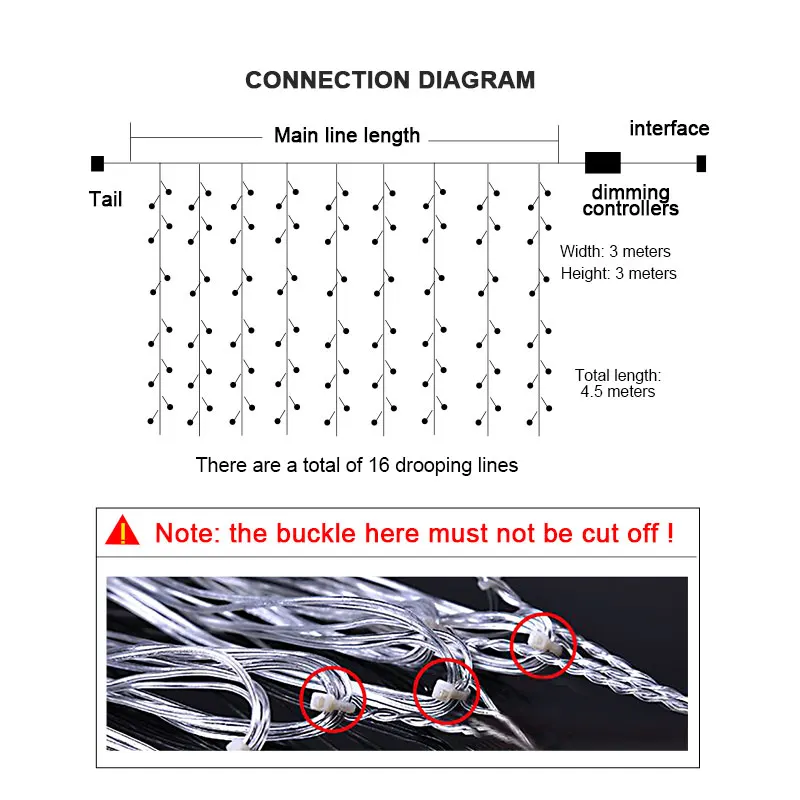 CONNECTION DIAGRAM

Main line length

interface

Tail

dimming controllers

Width: 3 meters
Height: 3 meters

Total length: 4.5 meters

There are a total of 16 drooping lines

Note: the buckle here must not be cut off !