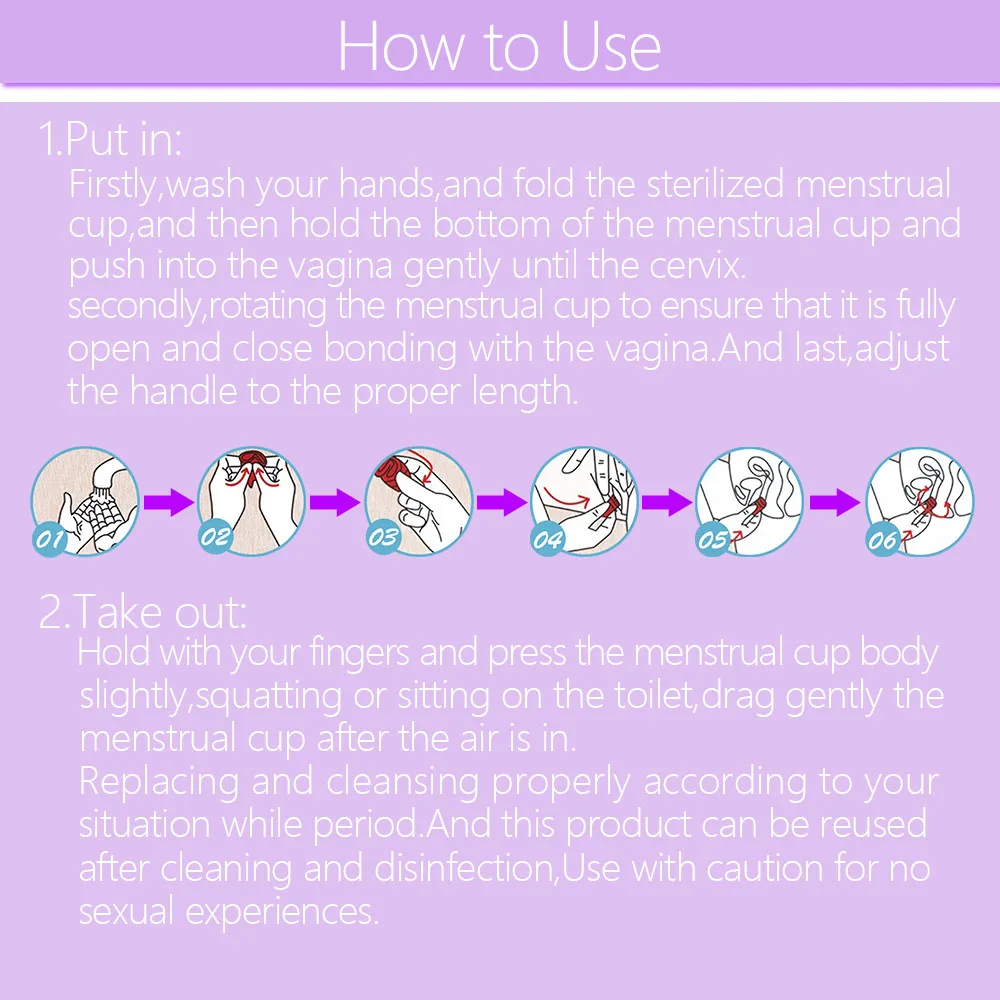 How to Use

1.Put in:

Firstly,wash your hands,and fold the sterilized menstrual cup,and then hold the bottom of the menstrual cup and push into the vagina gently until the cervix.
secondly,rotating the menstrual cup to ensure that it is fully open and close bonding with the vagina.And last,adjust the handle to the proper length.

01 02 03 04 05 06

2.Take out:

Hold with your fingers and press the menstrual cup body slightly,squatting or sitting on the toilet,drag gently the menstrual cup after the air is in.
Replacing and cleansing properly according to your situation while period.And this product can be reused after cleaning and disinfection,Use with caution for no sexual experiences.