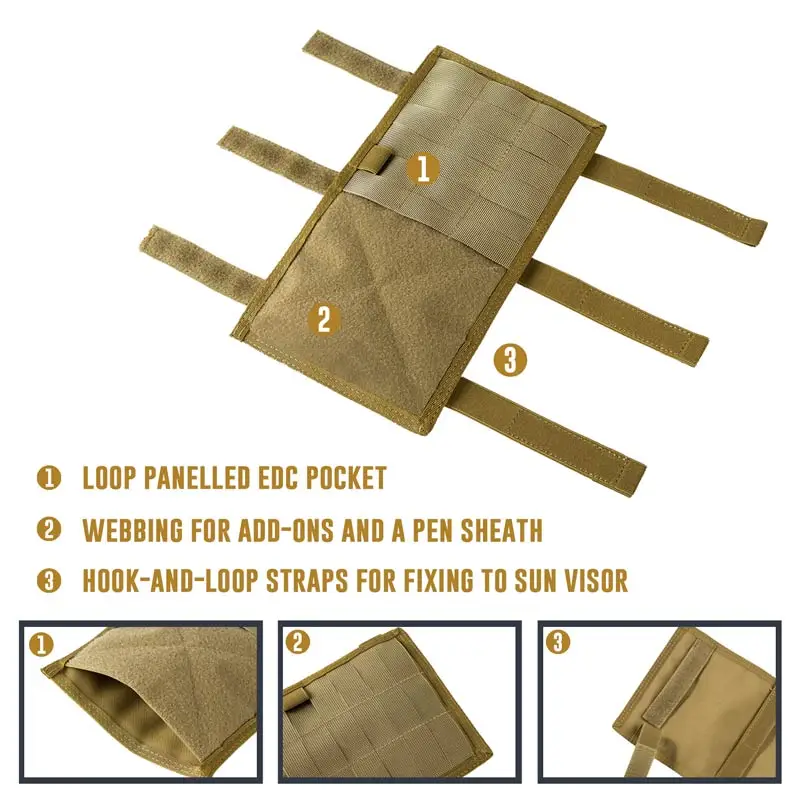 1

2

3

1 LOOP PANELLED EDC POCKET

2 WEBBING FOR ADD-ONS AND A PEN SHEATH

3 HOOK-AND-LOOP STRAPS FOR FIXING TO SUN VISOR

1

2

3