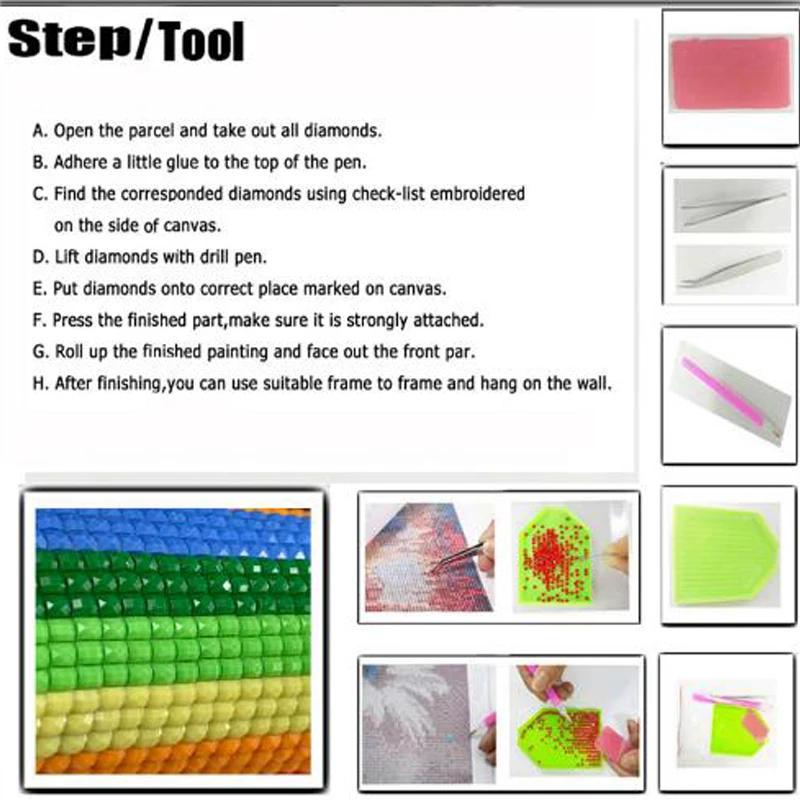 Step/Tool

A. Open the parcel and take out all diamonds.
B. Adhere a little glue to the top of the pen.
C. Find the corresponded diamonds using check-list embroidered on the side of canvas.
D. Lift diamonds with drill pen.
E. Put diamonds onto correct place marked on canvas.
F. Press the finished part,make sure it is strongly attached.
G. Roll up the finished painting and face out the front par.
H. After finishing,you can use suitable frame to frame and hang on the wall.