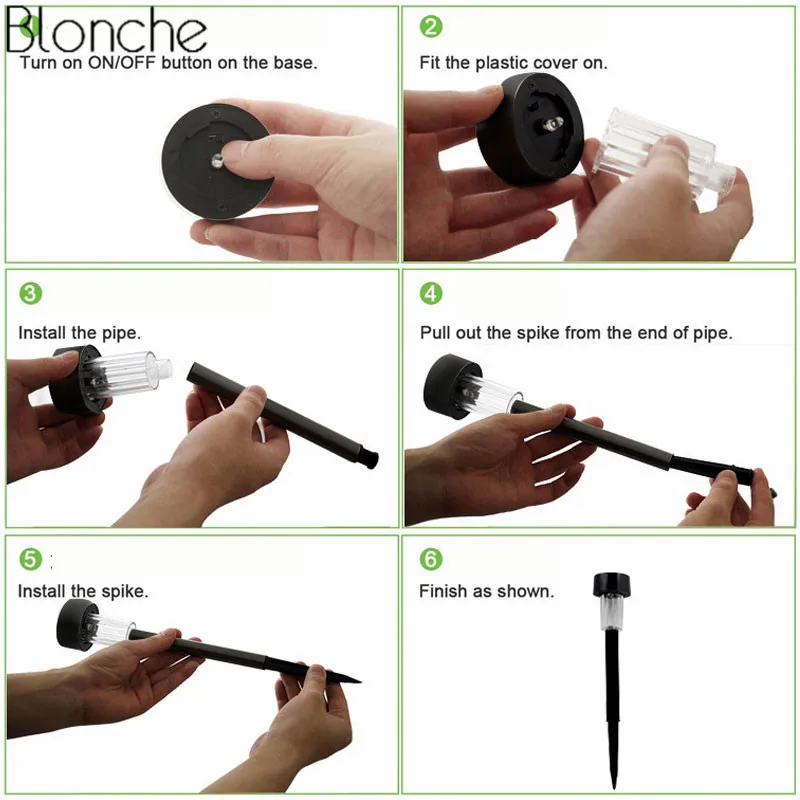 Blonche
Turn on ON/OFF button on the base.

2
Fit the plastic cover on.

3
Install the pipe.

4
Pull out the spike from the end of pipe.

5
Install the spike.

6
Finish as shown.