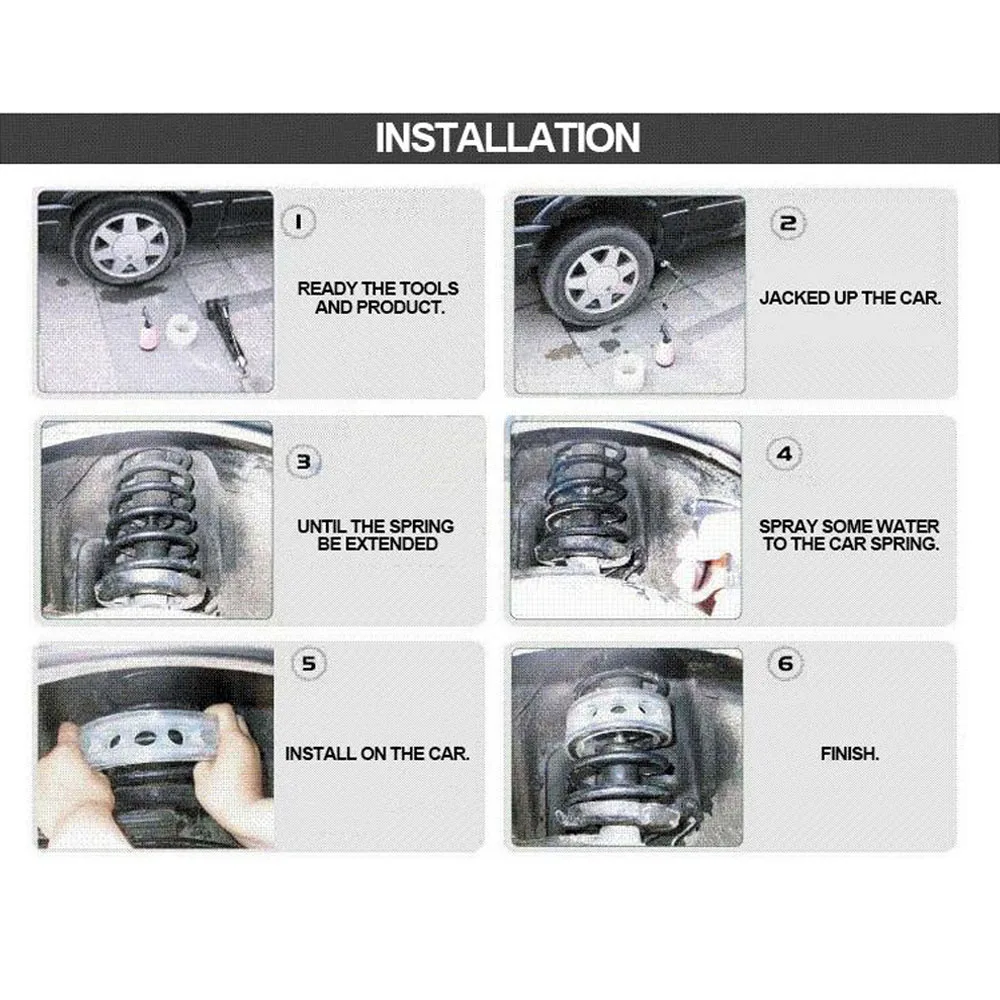 INSTALLATION

1
READY THE TOOLS AND PRODUCT.

2
JACKED UP THE CAR.

3
UNTIL THE SPRING BE EXTENDED

4
SPRAY SOME WATER TO THE CAR SPRING.

5
INSTALL ON THE CAR.

6
FINISH.