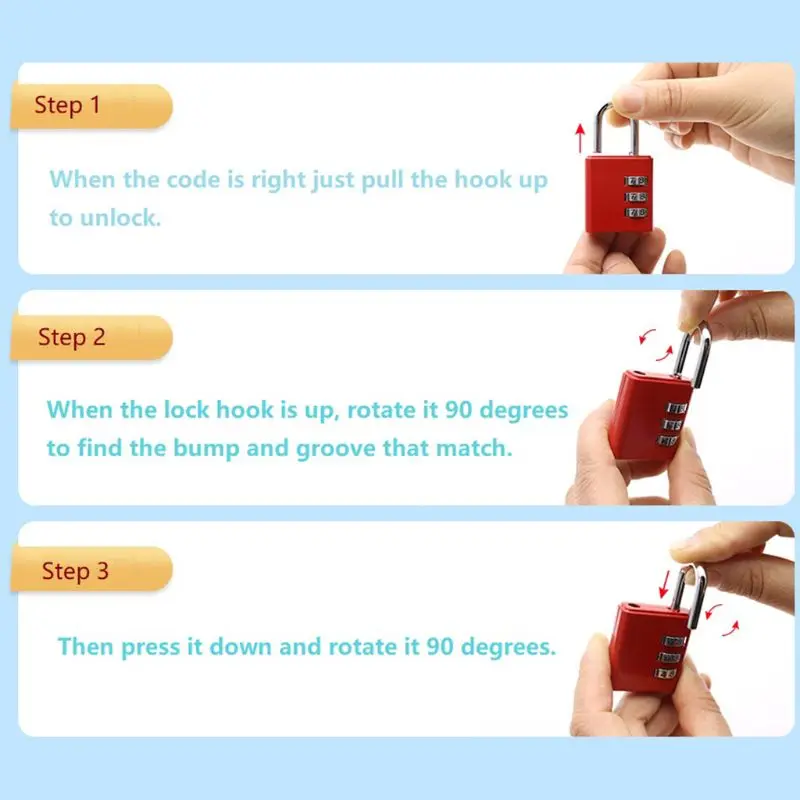 Step 1

When the code is right just pull the hook up to unlock.

Step 2

When the lock hook is up, rotate it 90 degrees to find the bump and groove that match.

Step 3

Then press it down and rotate it 90 degrees.