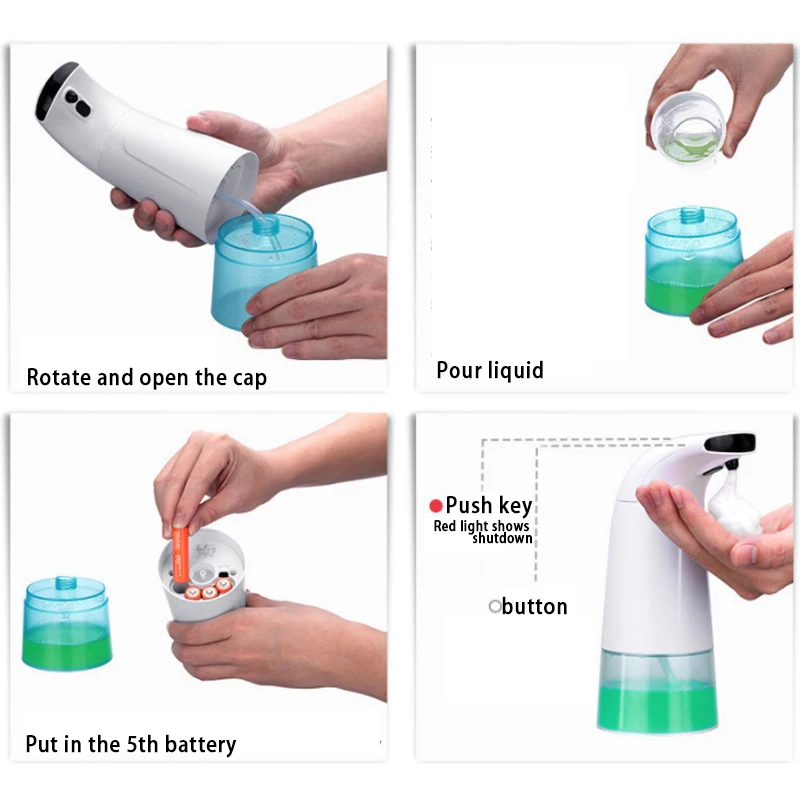 Rotate and open the cap

Pour liquid

Put in the 5th battery

Push key
Red light shows shutdown

button