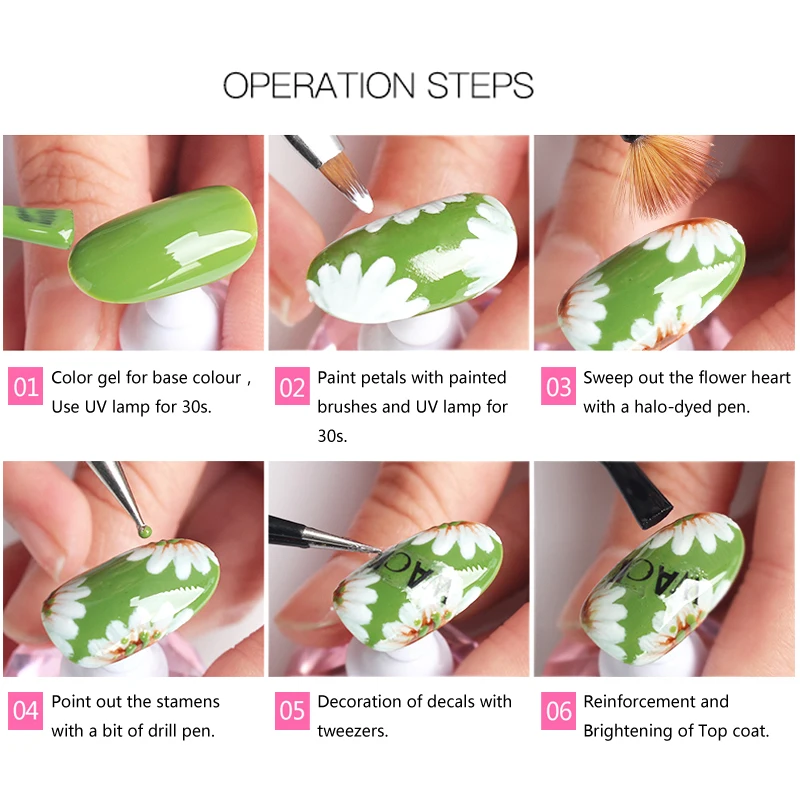 OPERATION STEPS

01 Color gel for base colour , Use UV lamp for 30s.

02 Paint petals with painted brushes and UV lamp for 30s.

03 Sweep out the flower heart with a halo-dyed pen.

04 Point out the stamens with a bit of drill pen.

05 Decoration of decals with tweezers.

06 Reinforcement and Brightening of Top coat.