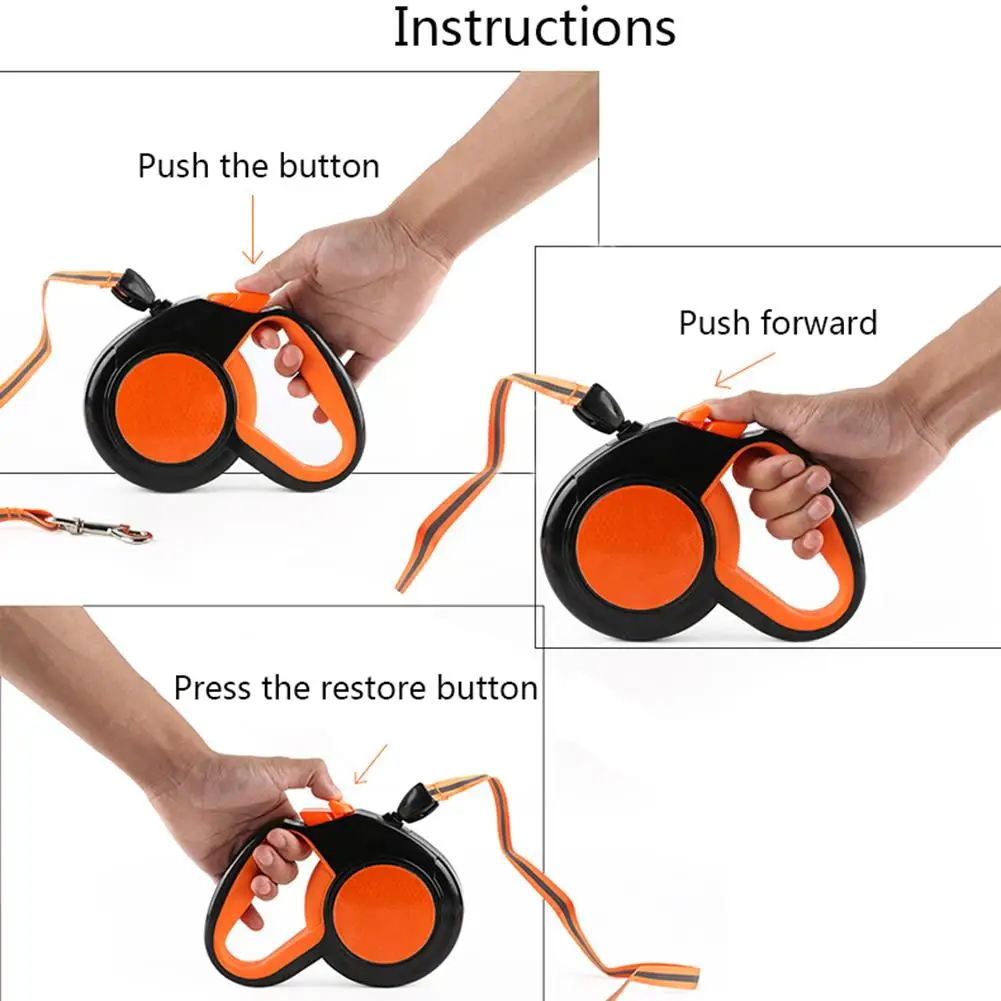 Instructions

Push the button

Push forward

Press the restore button