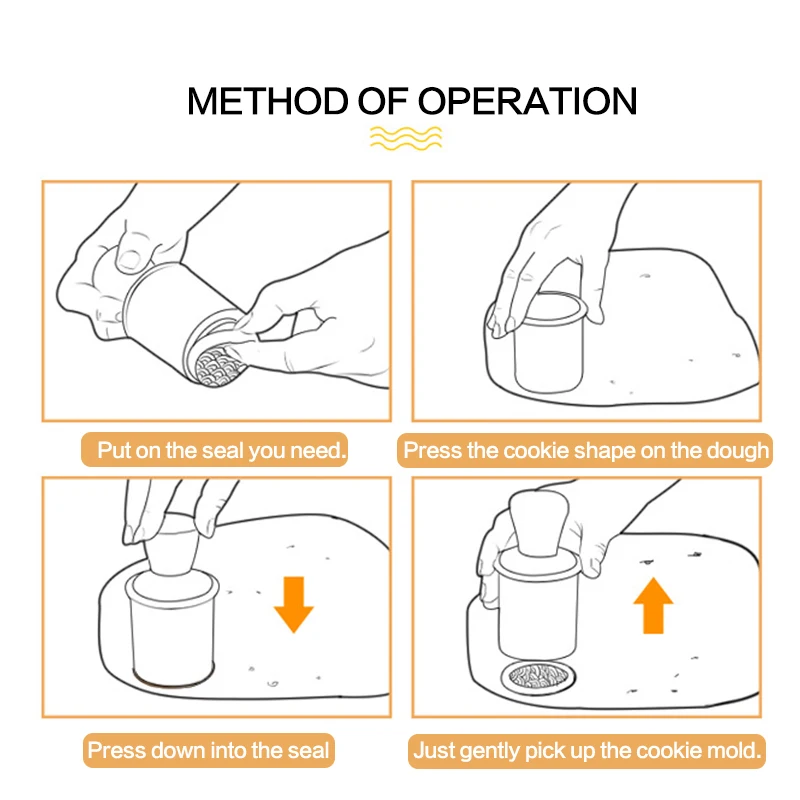 METHOD OF OPERATION

Put on the seal you need.

Press the cookie shape on the dough

Press down into the seal

Just gently pick up the cookie mold.