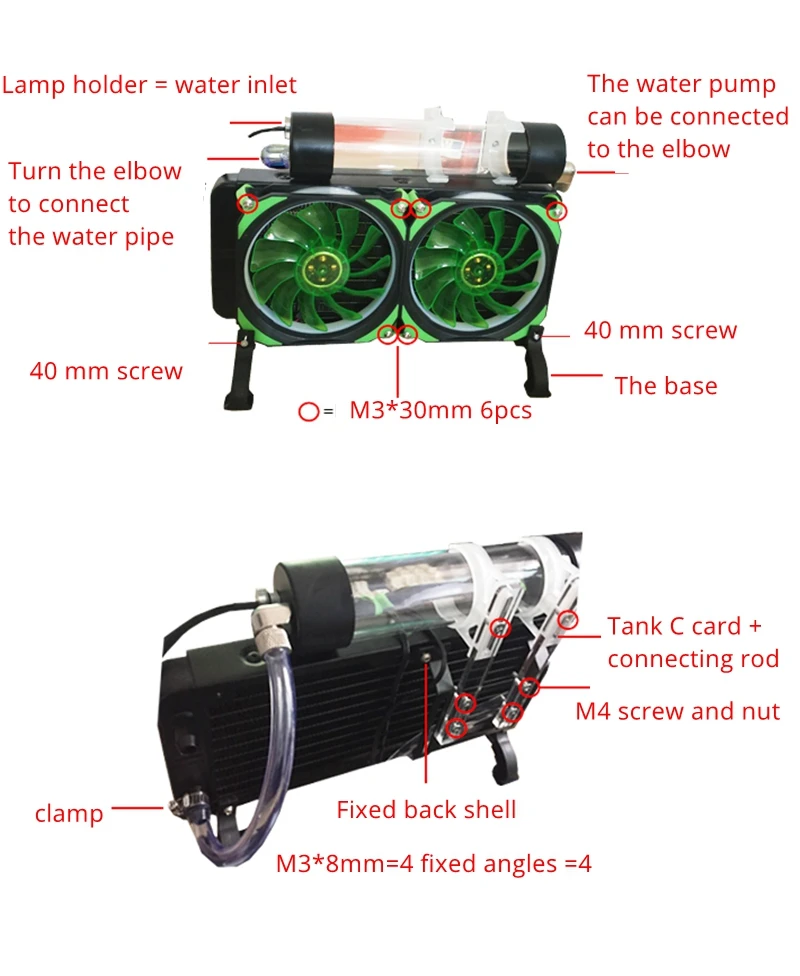 Lamp holder = water inlet

The water pump can be connected to the elbow

Turn the elbow to connect the water pipe

40 mm screw

40 mm screw

The base

= M3*30mm 6pcs

Tank C card + connecting rod

M4 screw and nut

clamp

Fixed back shell

M3*8mm=4 fixed angles =4