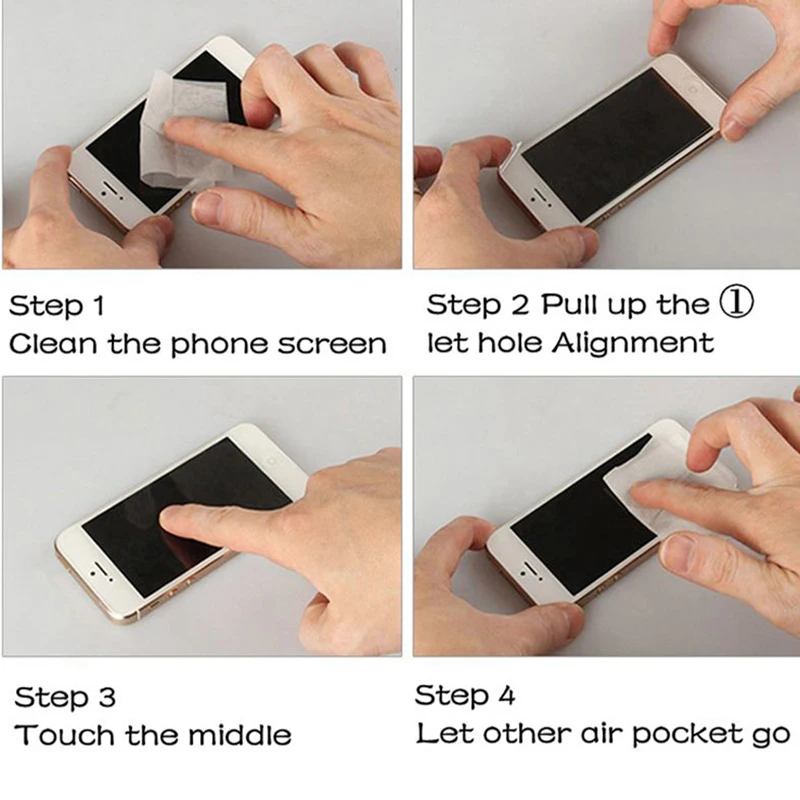 Step 1
Clean the phone screen

Step 2 Pull up the ①
let hole Alignment

Step 3
Touch the middle

Step 4
Let other air pocket go