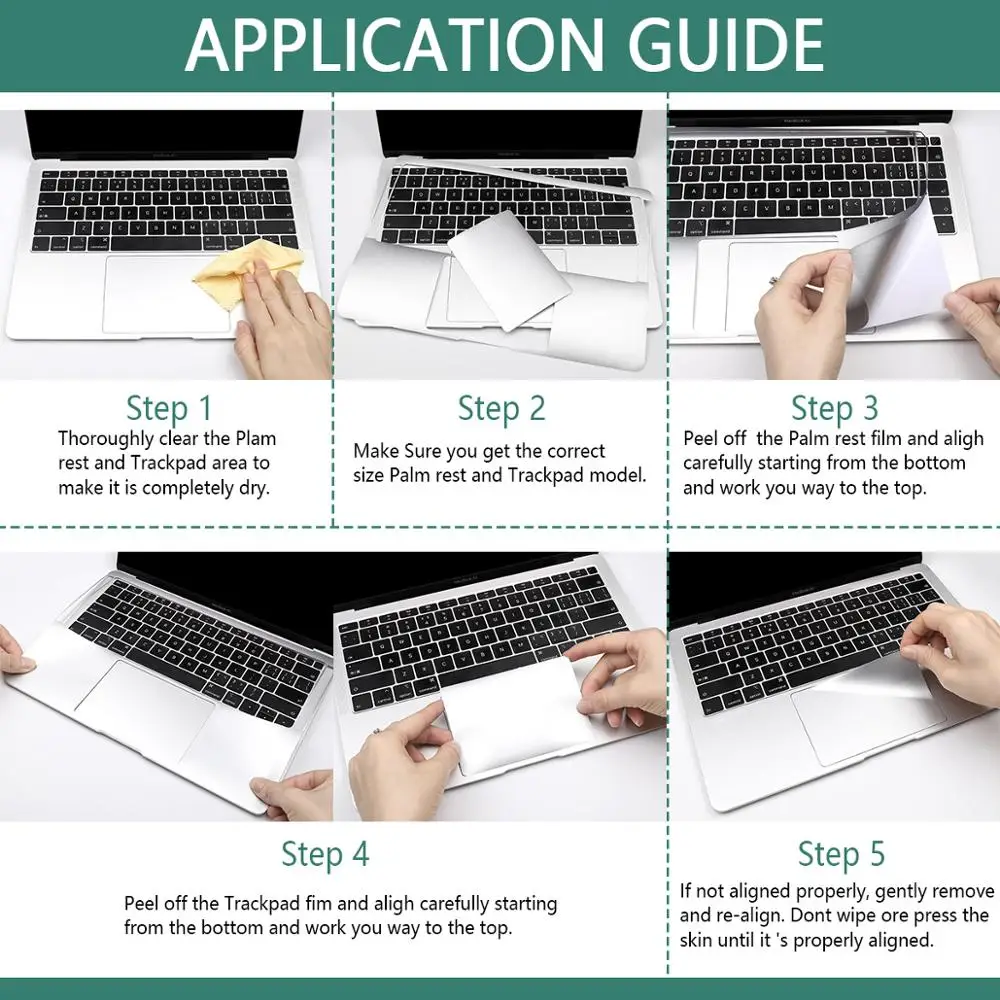 APPLICATION GUIDE

Step 1
Thoroughly clear the Plam rest and Trackpad area to make it is completely dry.

Step 2
Make Sure you get the correct size Palm rest and Trackpad model.

Step 3
Peel off the Palm rest film and aligh carefully starting from the bottom and work you way to the top.

Step 4
Peel off the Trackpad fim and aligh carefully starting from the bottom and work you way to the top.

Step 5
If not aligned properly, gently remove and re-align. Dont wipe ore press the skin until it 's properly aligned.