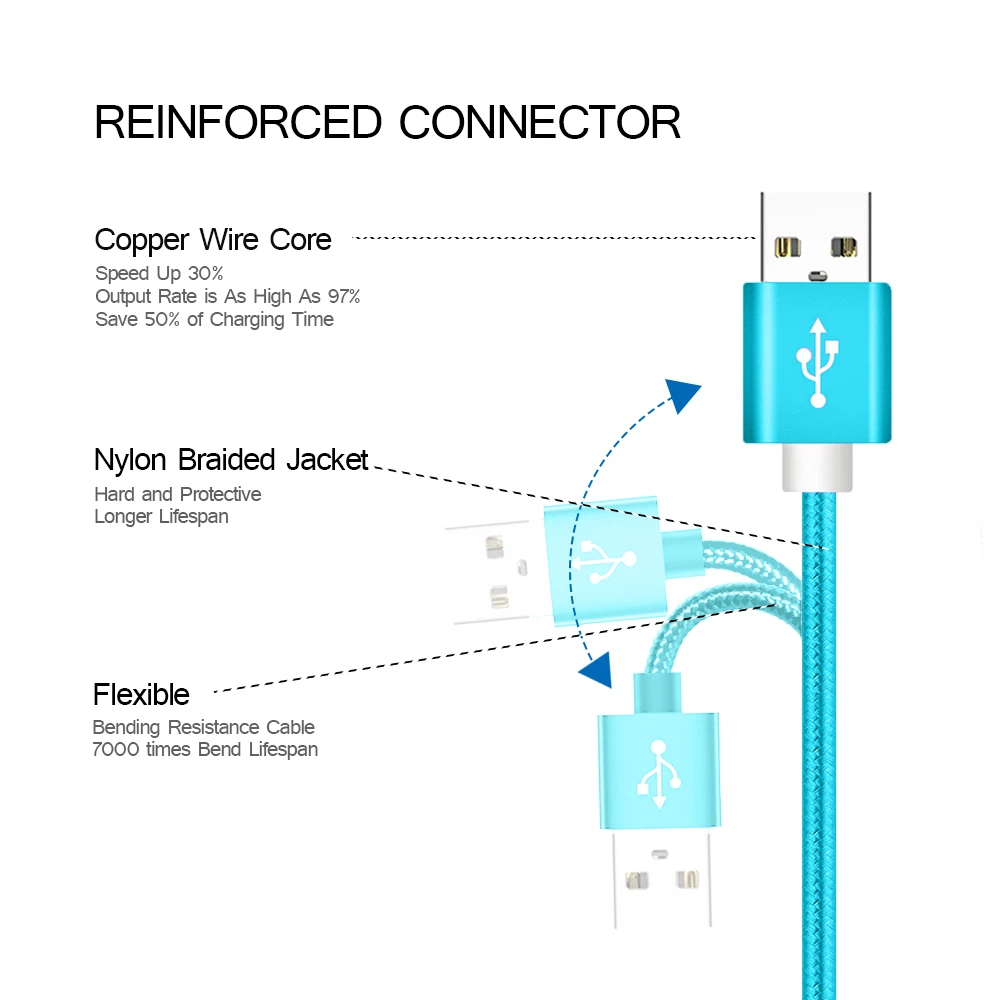 REINFORCED CONNECTOR

Copper Wire Core
Speed Up 30%
Output Rate is As High As 97%
Save 50% of Charging Time

Nylon Braided Jacket
Hard and Protective
Longer Lifespan

Flexible
Bending Resistance Cable
7000 times Bend Lifespan