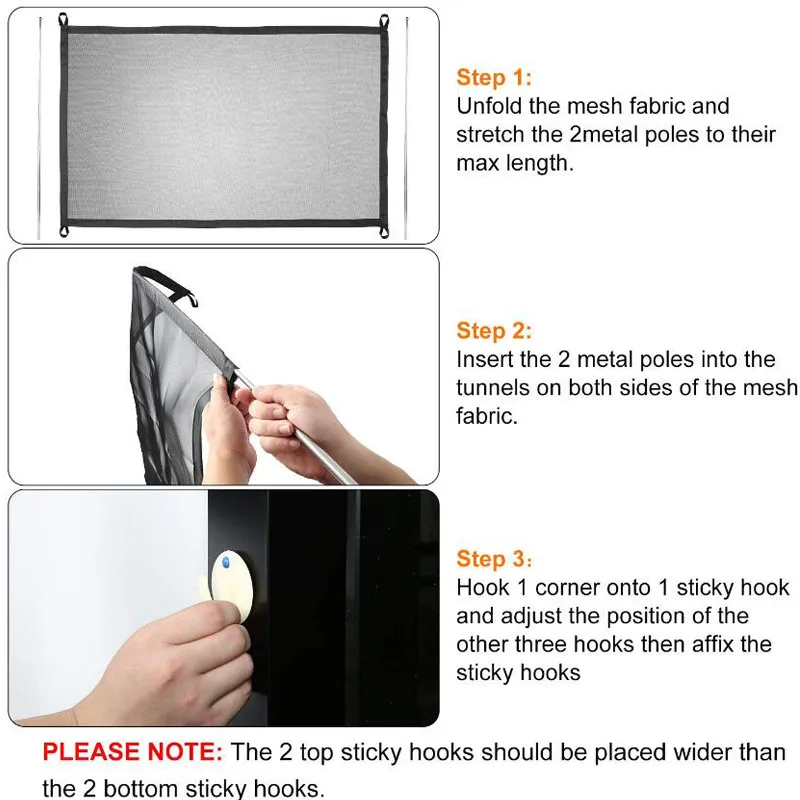 Step 1:
Unfold the mesh fabric and stretch the 2metal poles to their max length.

Step 2:
Insert the 2 metal poles into the tunnels on both sides of the mesh fabric.

Step 3:
Hook 1 corner onto 1 sticky hook and adjust the position of the other three hooks then affix the sticky hooks

PLEASE NOTE: The 2 top sticky hooks should be placed wider than the 2 bottom sticky hooks.